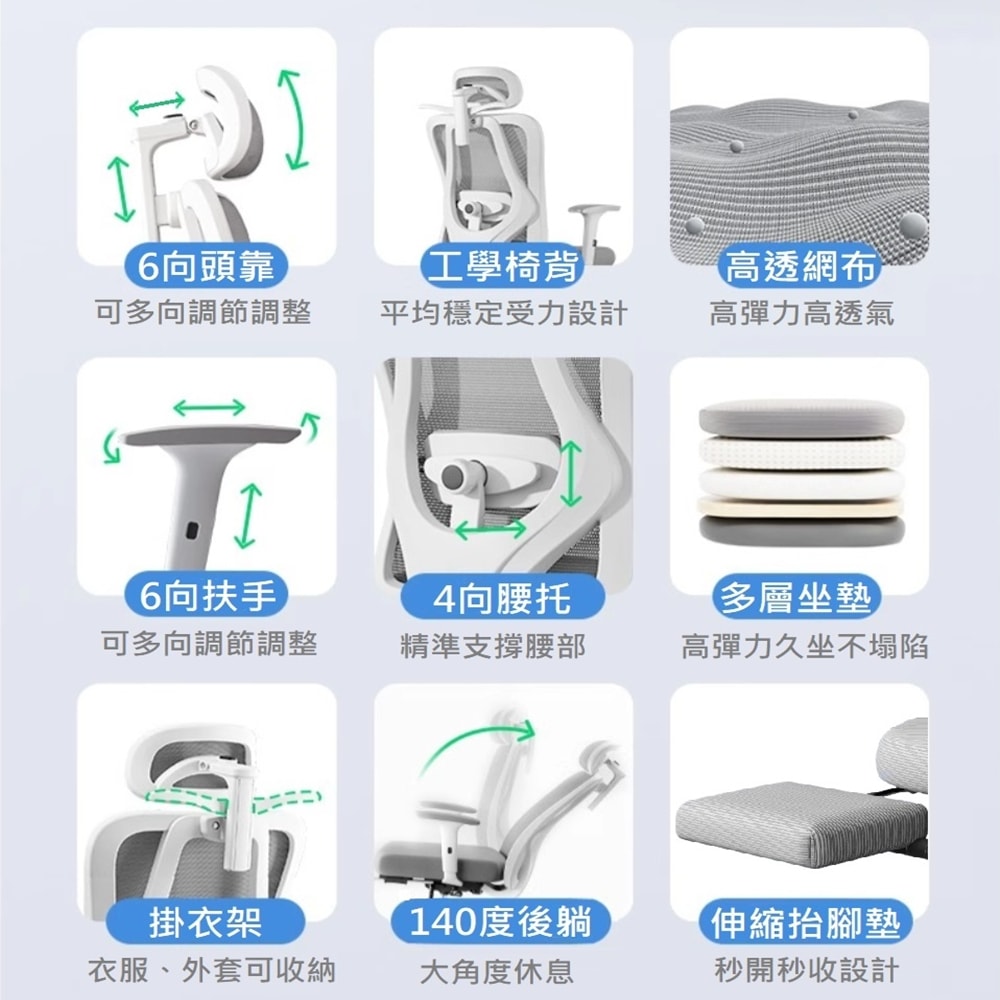 6向頭靠
可多向調節調整

工學椅背
平均穩定受力設計

高透網布
高彈力高透氣

6向扶手
可多向調節調整

4向腰托
精準支撐腰部

多層坐墊
高彈力久坐不塌陷

掛衣架
衣服、外套可收納

140度後躺
大角度休息

伸縮抬腳墊
秒開秒收設計