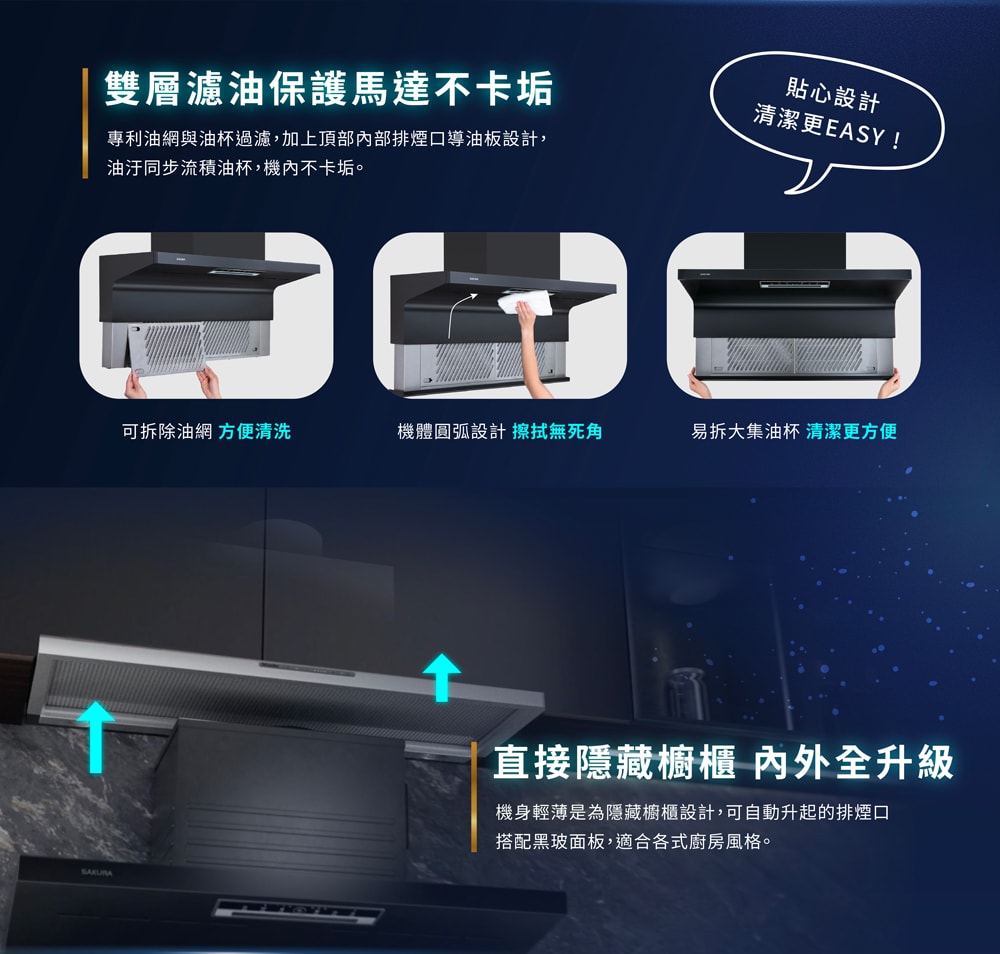 雙層濾油保護馬達不卡垢

專利油網與油杯過濾，加上頂部內部排煙口導油板設計，油汙同步流積油杯，機內不卡垢。

貼心設計
清潔更EASY！

可拆除油網 方便清洗

機體圓弧設計 擦拭無死角

易拆大集油杯 清潔更方便

直接隱藏櫥櫃 內外全升級

機身輕薄是為隱藏櫥櫃設計，可自動升起的排煙口搭配黑玻面板，適合各式廚房風格。

SAKURA