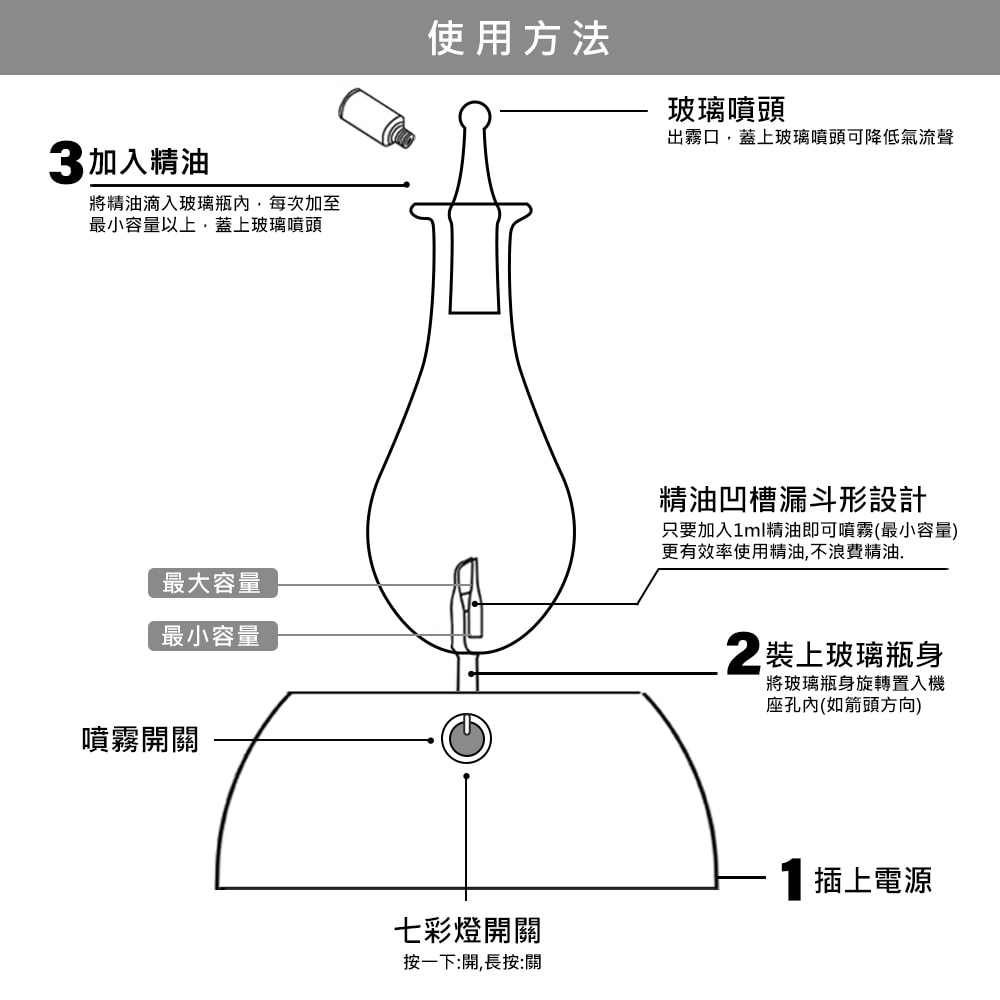 使用方法

玻璃噴頭
出霧口，蓋上玻璃噴頭可降低氣流聲

3 加入精油
將精油滴入玻璃瓶內，每次加至最小容量以上，蓋上玻璃噴頭

精油凹槽漏斗形設計
只要加入1ml精油即可噴霧(最小容量)
更有效率使用精油,不浪費精油.

最大容量

最小容量

2 裝上玻璃瓶身
將玻璃瓶身旋轉置入機座孔內(如箭頭方向)

噴霧開關

1 插上電源

七彩燈開關
按一下:開,長按:關