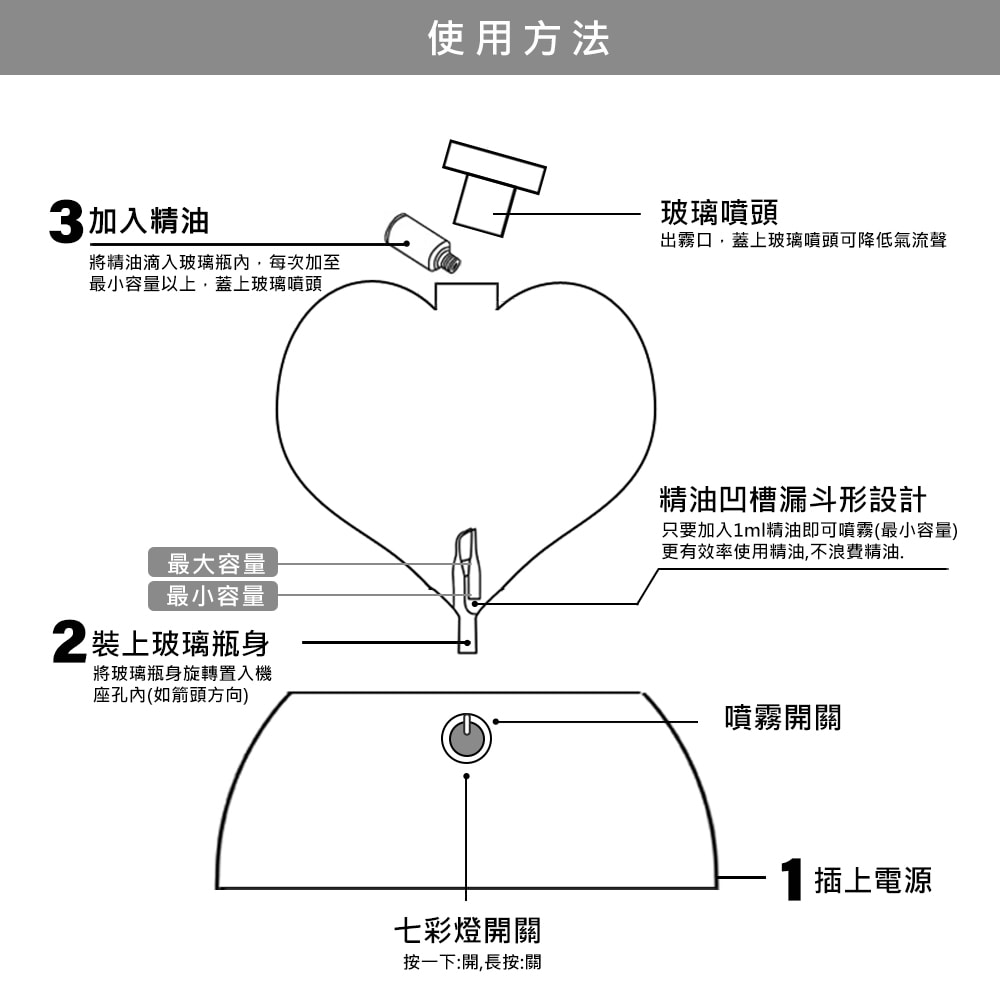 使用方法

3 加入精油
將精油滴入玻璃瓶內，每次加至最小容量以上，蓋上玻璃噴頭

玻璃噴頭
出霧口，蓋上玻璃噴頭可降低氣流聲

精油凹槽漏斗形設計
只要加入1ml精油即可噴霧(最小容量)
更有效率使用精油,不浪費精油.

最大容量
最小容量

2 裝上玻璃瓶身
將玻璃瓶身旋轉置入機座孔內(如箭頭方向)

噴霧開關

1 插上電源

七彩燈開關
按一下:開,長按:關