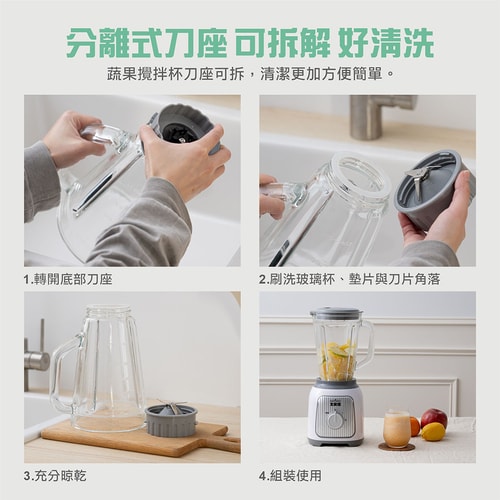 分離式刀座 可拆解 好清洗

蔬果攪拌杯刀座可拆，清潔更加方便簡單。

1.轉開底部刀座

2.刷洗玻璃杯、墊片與刀片角落

3.充分晾乾

4.組裝使用