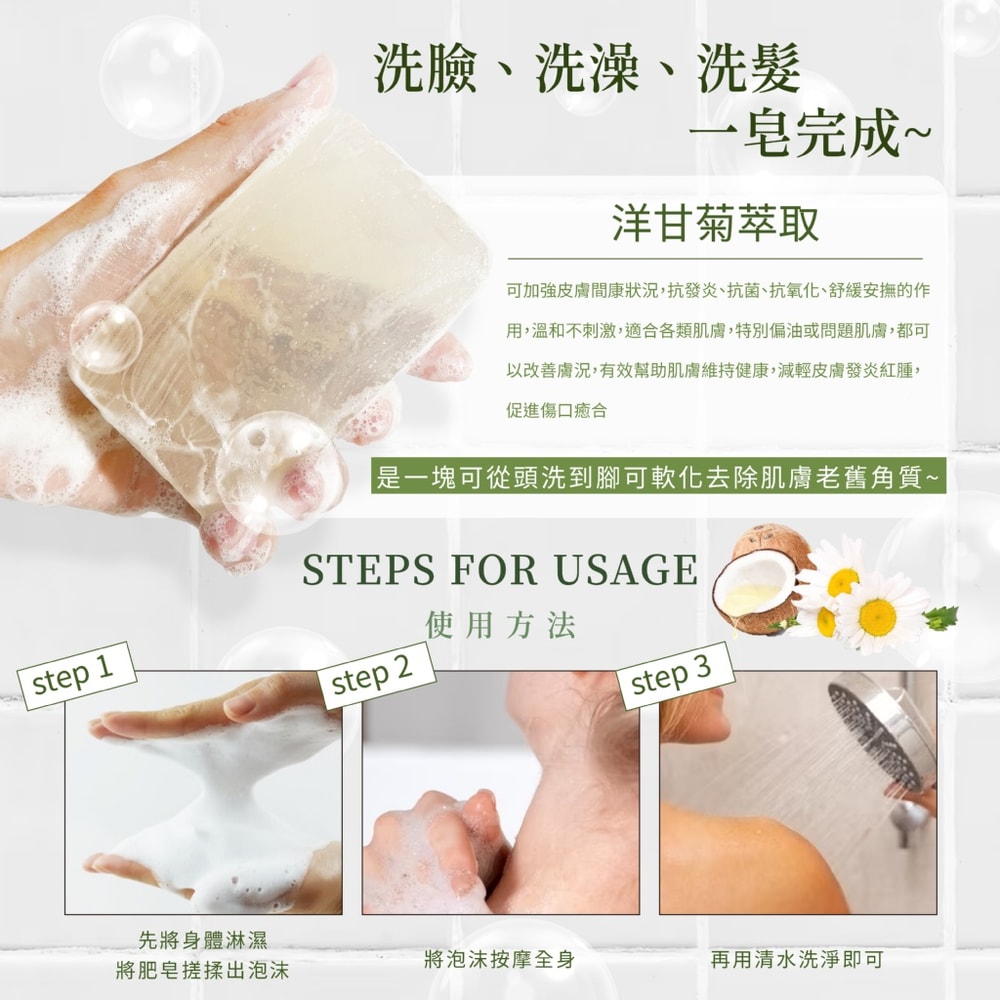 洗臉、洗澡、洗髮
一皂完成~

洋甘菊萃取

可加強皮膚間康狀況，抗發炎、抗菌、抗氧化、舒緩安撫的作用，溫和不刺激，適合各類肌膚，特別偏油或問題肌膚，都可以改善膚況，有效幫助肌膚維持健康，減輕皮膚發炎紅腫，促進傷口癒合

是一塊可從頭洗到腳可軟化去除肌膚老舊角質~

STEPS FOR USAGE
使用方法

step 1
先將身體淋濕
將肥皂搓揉出泡沫

step 2
將泡沫按摩全身

step 3
再用清水洗淨即可