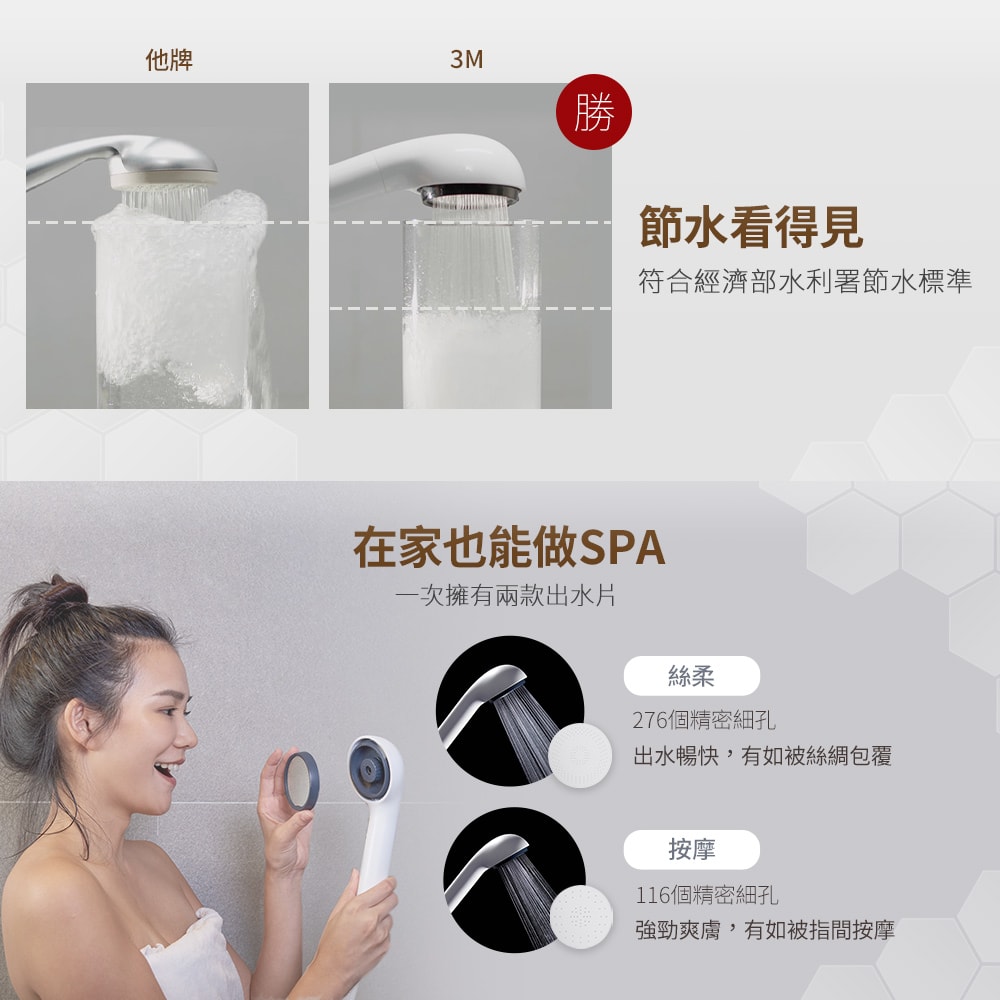 他牌

3M

勝

節水看得見

符合經濟部水利署節水標準

在家也能做SPA

一次擁有兩款出水片

絲柔

276個精密細孔

出水暢快，有如被絲綢包覆

按摩

116個精密細孔

強勁爽膚，有如被指間按摩