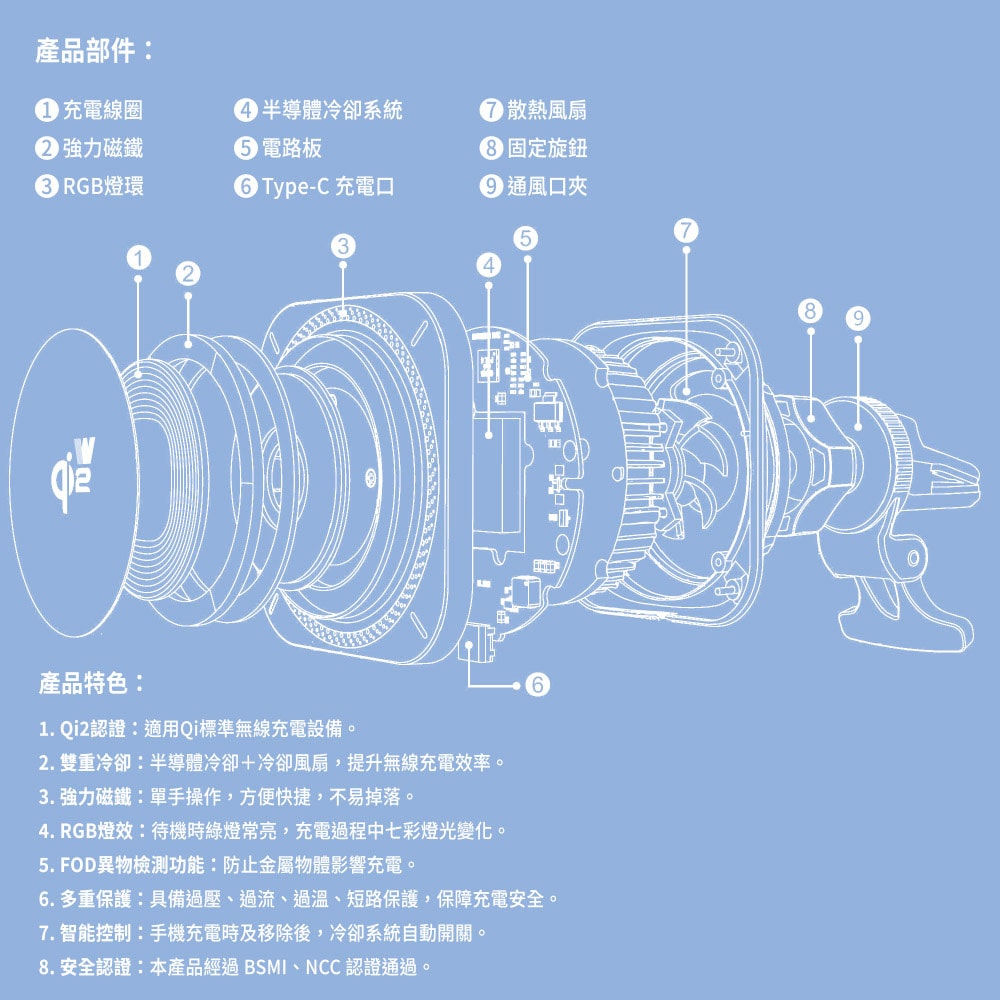 產品部件：

1 充電線圈
2 強力磁鐵
3 RGB燈環

4 半導體冷卻系統
5 電路板
6 Type-C 充電口

7 散熱風扇
8 固定旋鈕
9 通風口夾

1 2 3 4 5 7 8 9 6

Qi2

產品特色：

1. Qi2認證：適用Qi標準無線充電設備。
2. 雙重冷卻：半導體冷卻＋冷卻風扇，提升無線充電效率。
3. 強力磁鐵：單手操作，方便快捷，不易掉落。
4. RGB燈效：待機時綠燈常亮，充電過程中七彩燈光變化。
5. FOD異物檢測功能：防止金屬物體影響充電。
6. 多重保護：具備過壓、過流、過溫、短路保護，保障充電安全。
7. 智能控制：手機充電時及移除後，冷卻系統自動開關。
8. 安全認證：本產品經過 BSMI、NCC 認證通過。