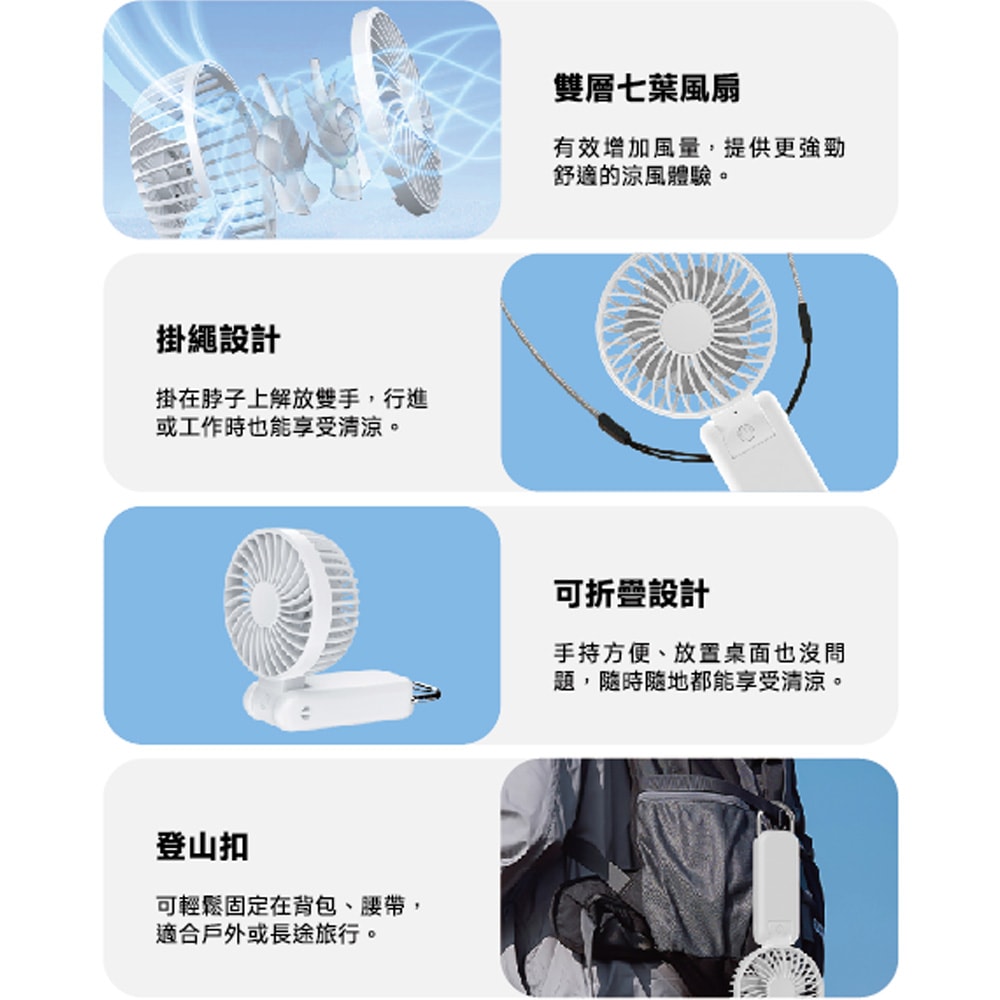 雙層七葉風扇

有效增加風量，提供更強勁舒適的涼風體驗。

掛繩設計

掛在脖子上解放雙手，行進或工作時也能享受清涼。

可折疊設計

手持方便、放置桌面也沒問題，隨時隨地都能享受清涼。

登山扣

可輕鬆固定在背包、腰帶，適合戶外或長途旅行。