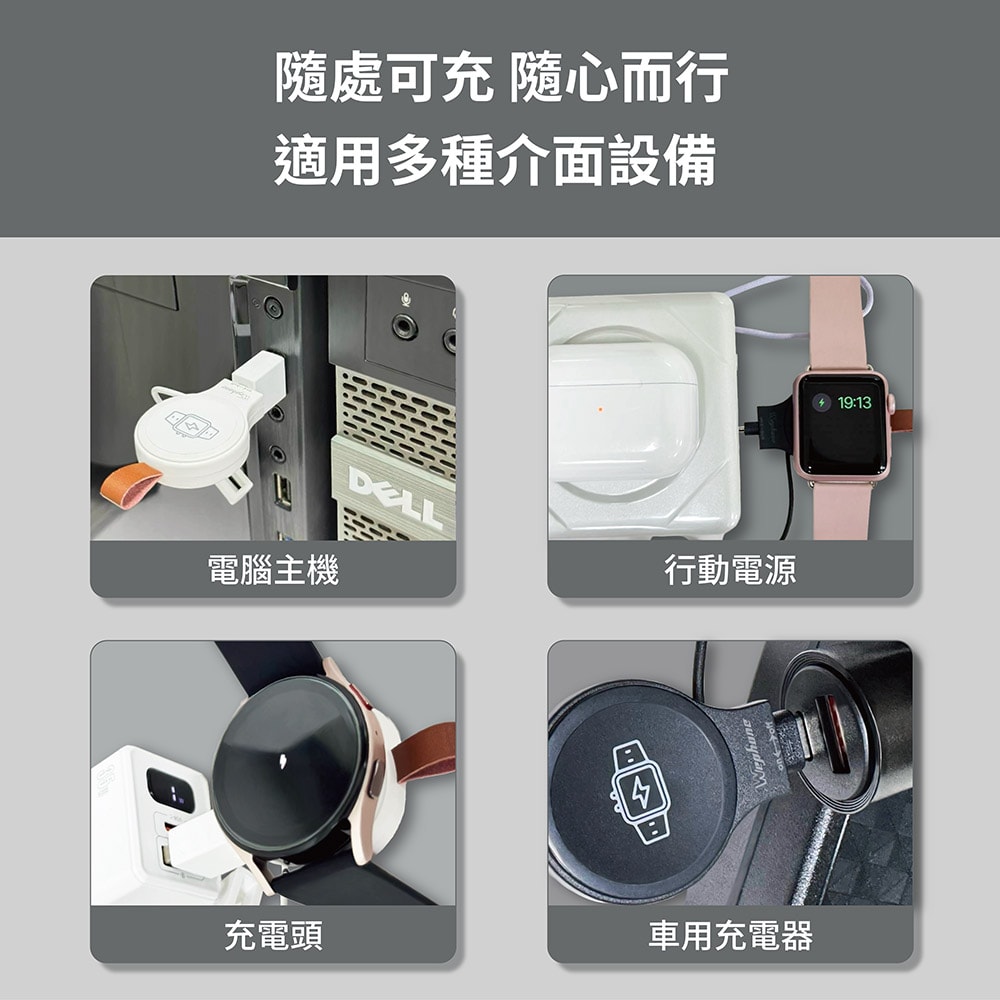 隨處可充 隨心而行
適用多種介面設備

DELL
電腦主機

19:13
行動電源

充電頭

Wephone
車用充電器