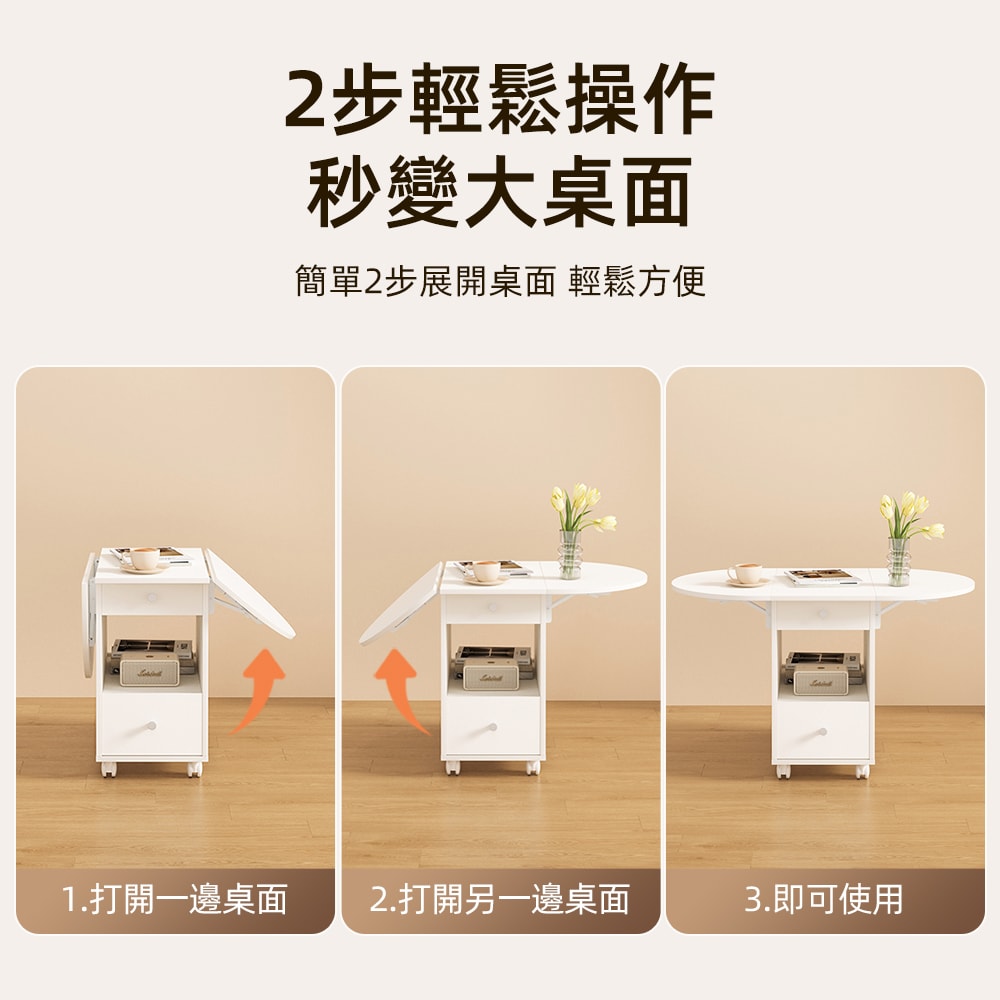 2步輕鬆操作
秒變大桌面

簡單2步展開桌面 輕鬆方便

1.打開一邊桌面

2.打開另一邊桌面

3.即可使用