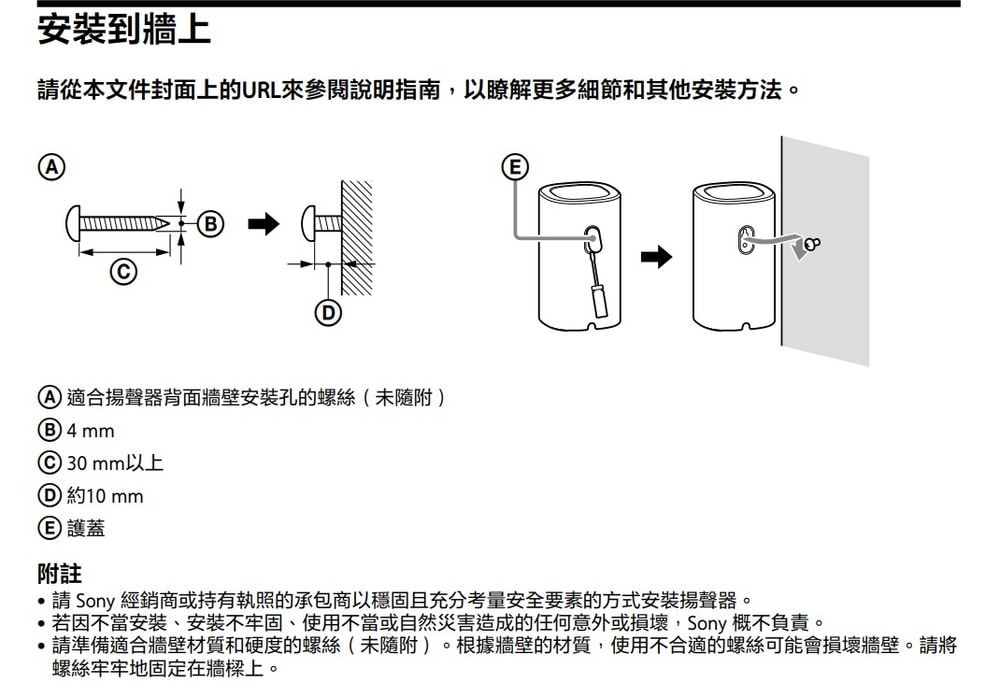 安裝到牆上

請從本文件封面上的URL來參閱說明指南，以瞭解更多細節和其他安裝方法。

A
B
C
D
E

A 適合揚聲器背面牆壁安裝孔的螺絲（未隨附）
B 4 mm
C 30 mm以上
D 約10 mm
E 護蓋

附註
• 請 Sony 經銷商或持有執照的承包商以穩固且充分考量安全要素的方式安裝揚聲器。
• 若因不當安裝、安裝不牢固、使用不當或自然災害造成的任何意外或損壞，Sony 概不負責。
• 請準備適合牆壁材質和硬度的螺絲（未隨附）。根據牆壁的材質，使用不合適的螺絲可能會損壞牆壁。請將螺絲牢牢地固定在牆樑上。