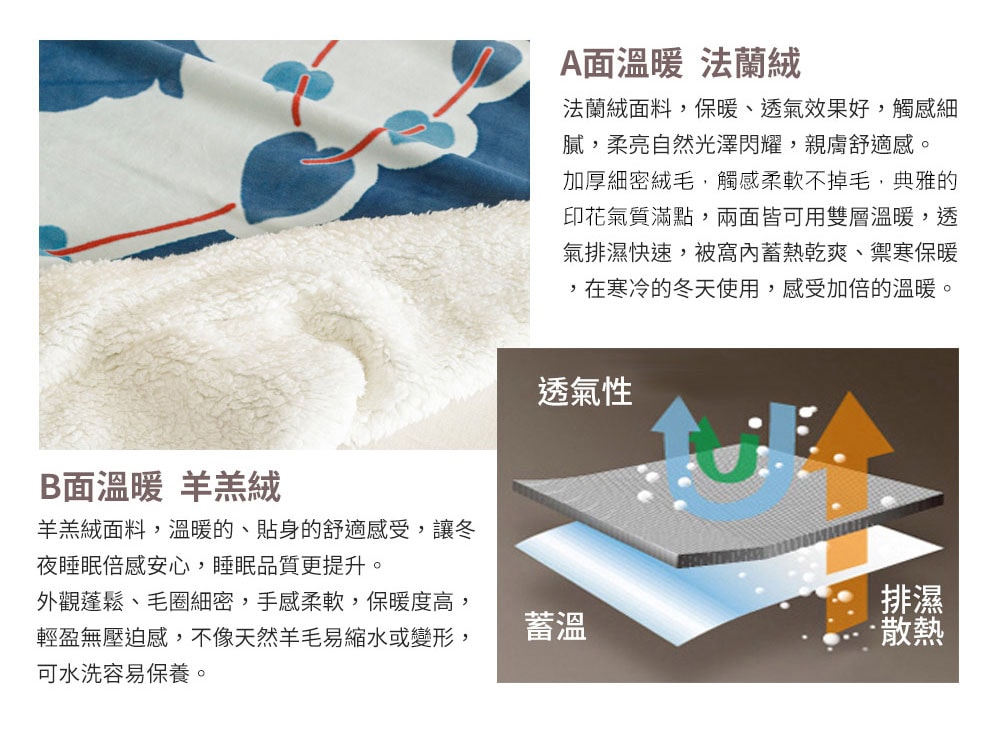 A面溫暖 法蘭絨

法蘭絨面料，保暖、透氣效果好，觸感細膩，柔亮自然光澤閃耀，親膚舒適感。

加厚細密絨毛，觸感柔軟不掉毛，典雅的印花氣質滿點，兩面皆可用雙層溫暖，透氣排濕快速，被窩內蓄熱乾爽、禦寒保暖，在寒冷的冬天使用，感受加倍的溫暖。

透氣性

蓄溫

排濕散熱

B面溫暖 羊羔絨

羊羔絨面料，溫暖的、貼身的舒適感受，讓冬夜睡眠倍感安心，睡眠品質更提升。

外觀蓬鬆、毛圈細密，手感柔軟，保暖度高，輕盈無壓迫感，不像天然羊毛易縮水或變形，可水洗容易保養。