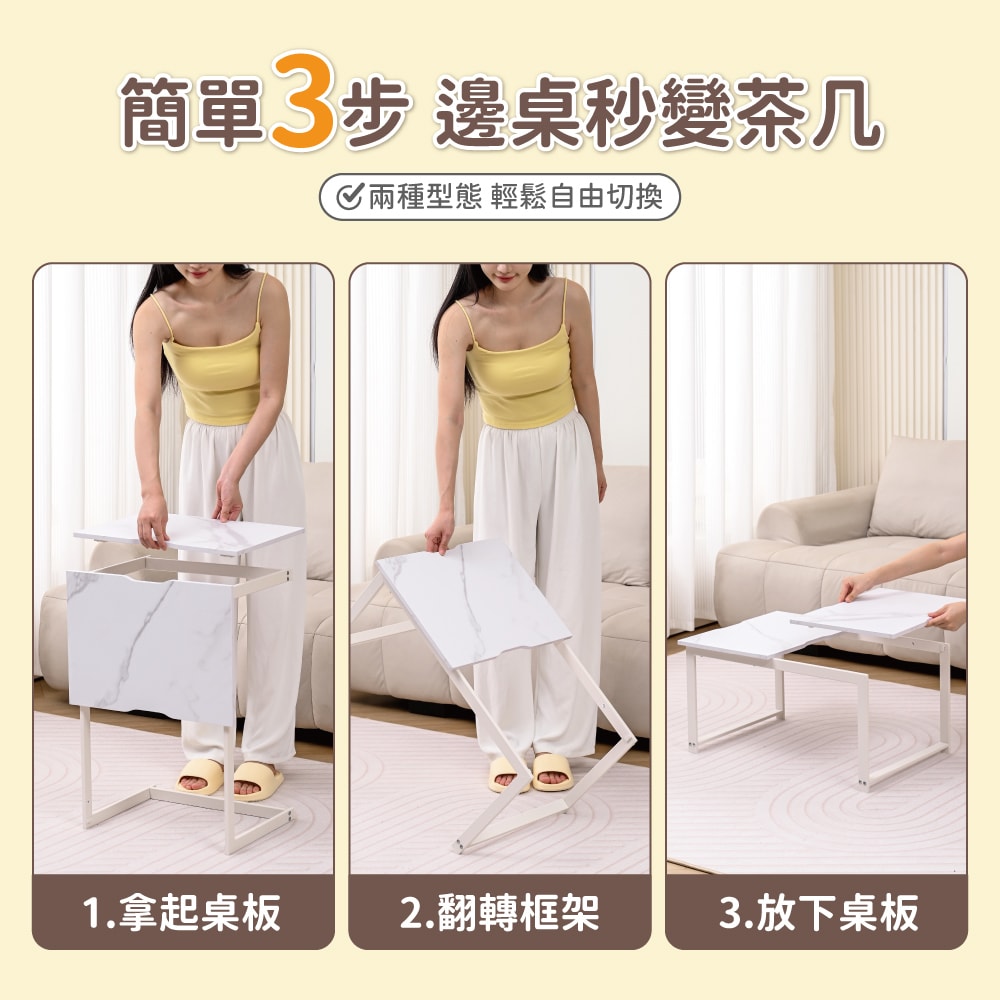 簡單3步 邊桌秒變茶几

兩種型態 輕鬆自由切換

1.拿起桌板

2.翻轉框架

3.放下桌板