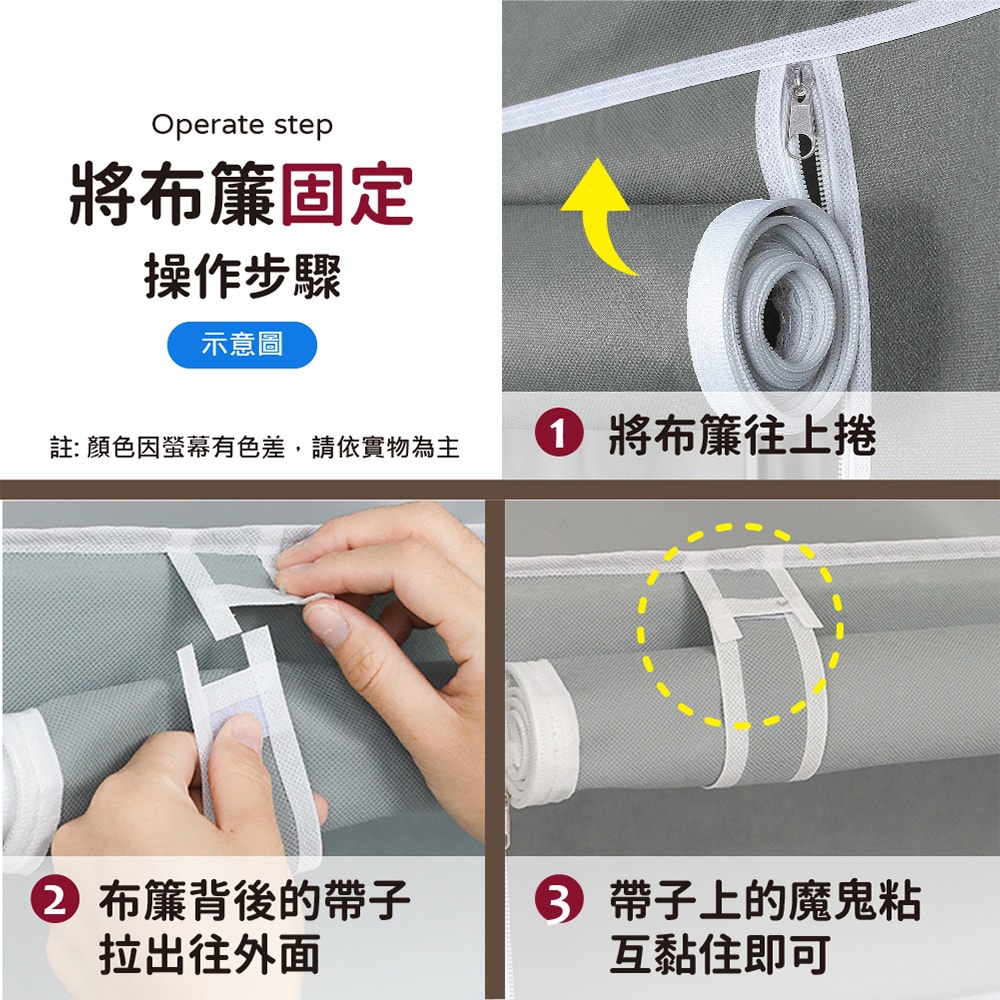 Operate step

將布簾固定

操作步驟

示意圖

註: 顏色因螢幕有色差，請依實物為主

1 將布簾往上捲

2 布簾背後的帶子拉出往外面

3 帶子上的魔鬼粘互黏住即可