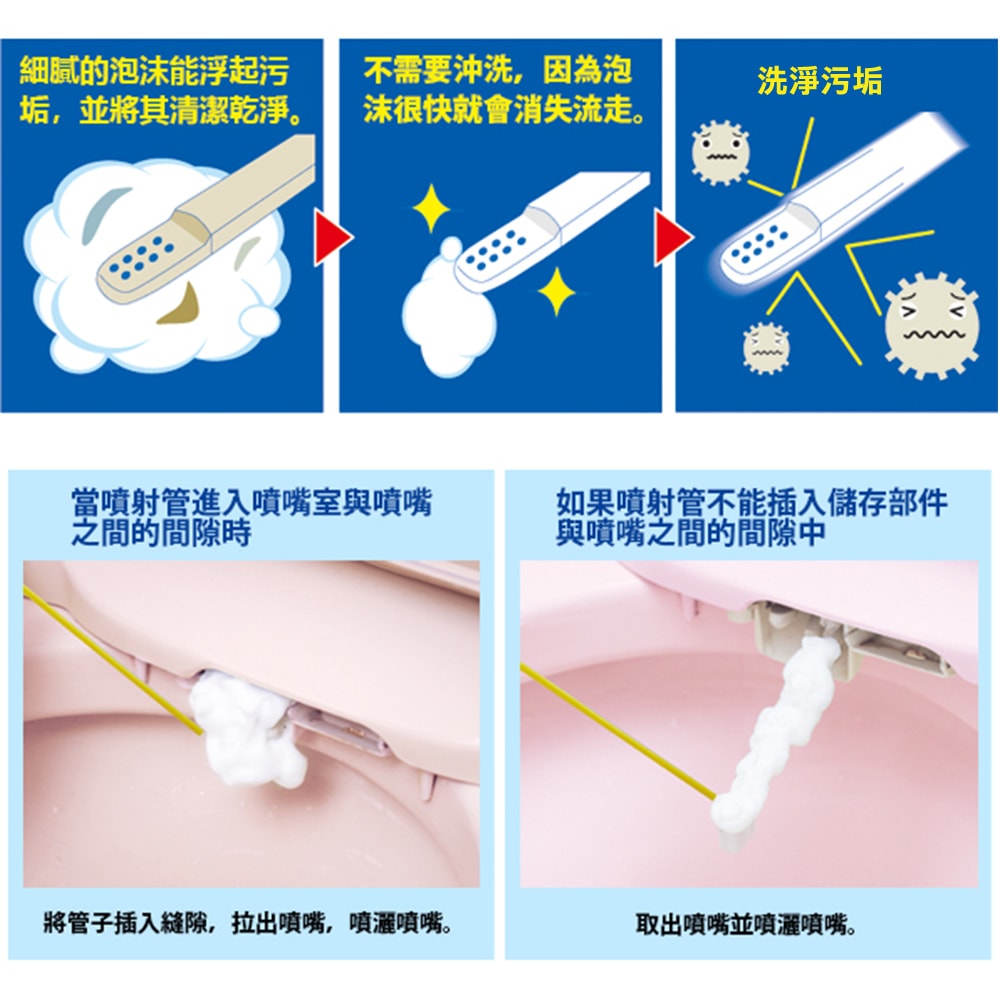 細膩的泡沫能浮起污垢，並將其清潔乾淨。

不需要沖洗，因為泡沫很快就會消失流走。

洗淨污垢

當噴射管進入噴嘴室與噴嘴之間的間隙時

將管子插入縫隙，拉出噴嘴，噴灑噴嘴。

如果噴射管不能插入儲存部件與噴嘴之間的間隙中

取出噴嘴並噴灑噴嘴。