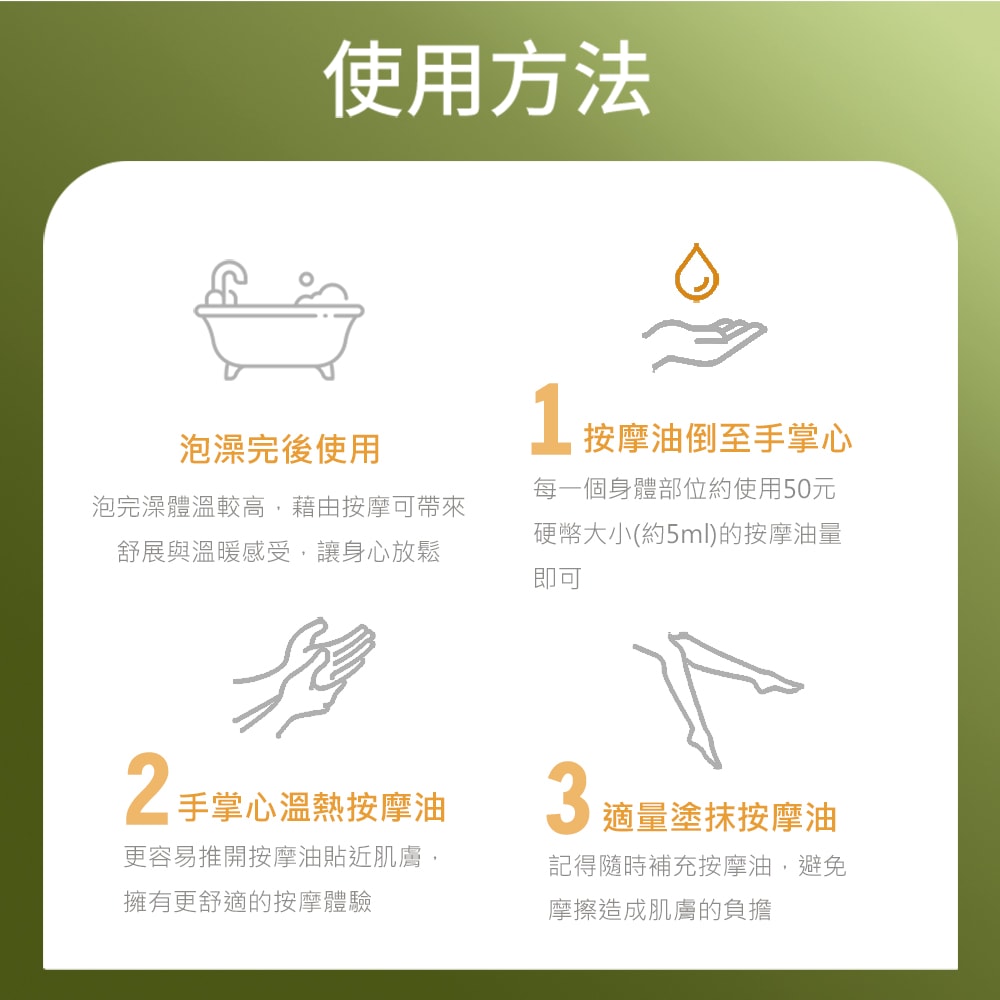 使用方法

泡澡完後使用

泡完澡體溫較高，藉由按摩可帶來舒展與溫暖感受，讓身心放鬆

1 按摩油倒至手掌心

每一個身體部位約使用50元硬幣大小(約5ml)的按摩油量即可

2 手掌心溫熱按摩油

更容易推開按摩油貼近肌膚，擁有更舒適的按摩體驗

3 適量塗抹按摩油

記得隨時補充按摩油，避免摩擦造成肌膚的負擔