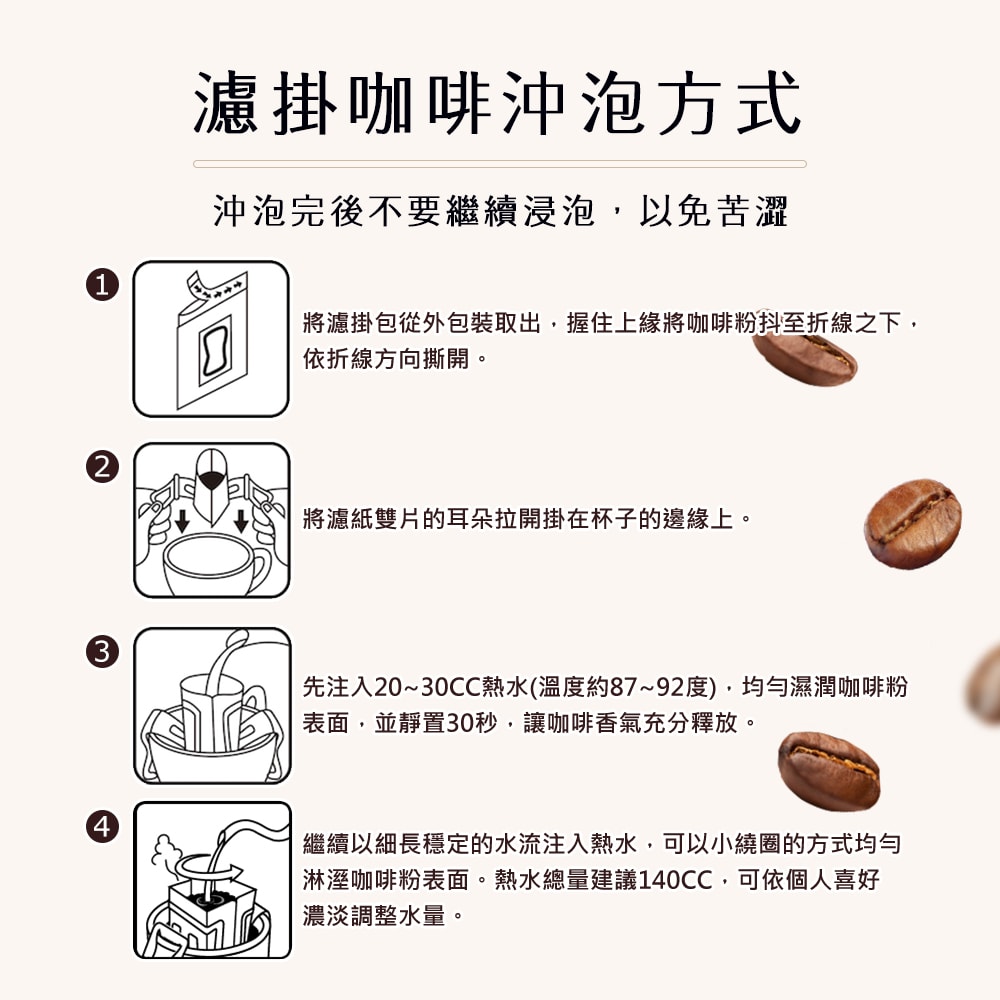 濾掛咖啡沖泡方式

沖泡完後不要繼續浸泡，以免苦澀

1

將濾掛包從外包裝取出，握住上緣將咖啡粉抖至折線之下，依折線方向撕開。

2

將濾紙雙片的耳朵拉開掛在杯子的邊緣上。

3

先注入20~30CC熱水(溫度約87~92度)，均勻濕潤咖啡粉表面，並靜置30秒，讓咖啡香氣充分釋放。

4

繼續以細長穩定的水流注入熱水，可以小繞圈的方式均勻淋溼咖啡粉表面。熱水總量建議140CC，可依個人喜好濃淡調整水量。