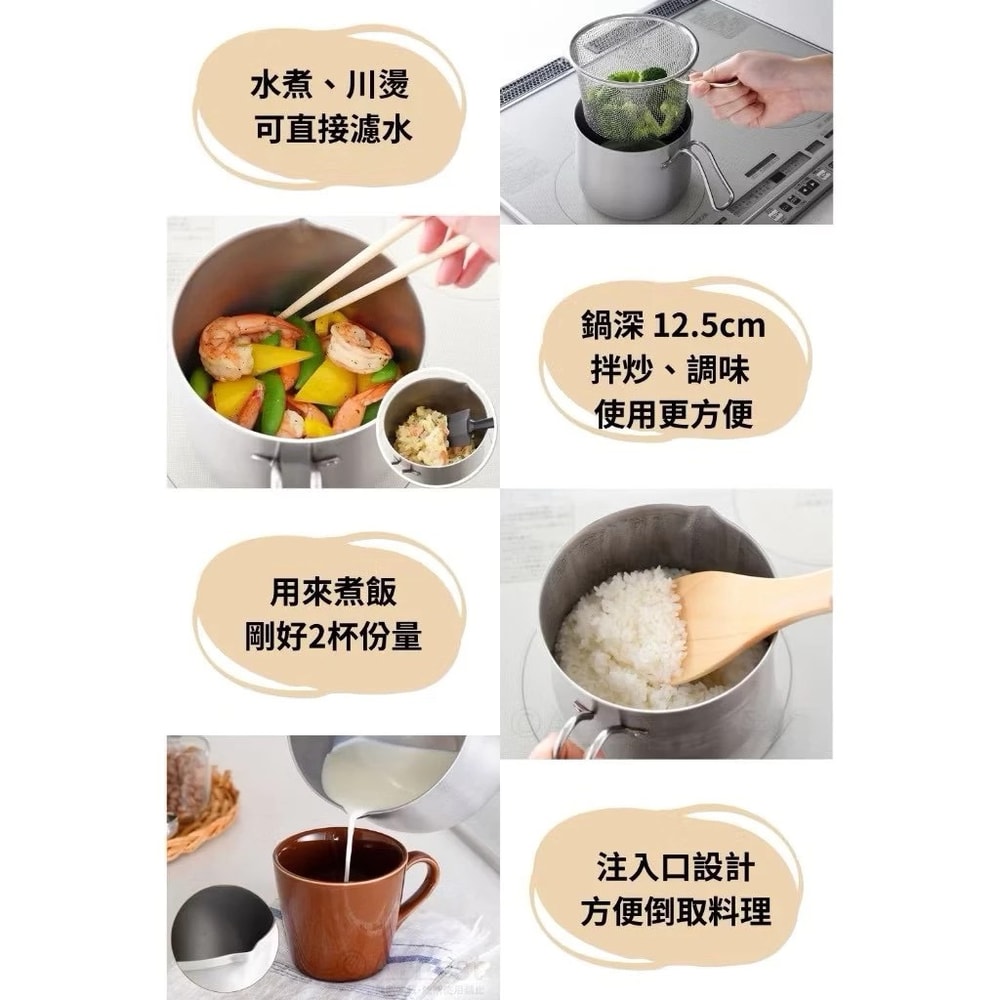 水煮、川燙
可直接濾水

鍋深 12.5cm
拌炒、調味
使用更方便

用來煮飯
剛好2杯份量

注入口設計
方便倒取料理