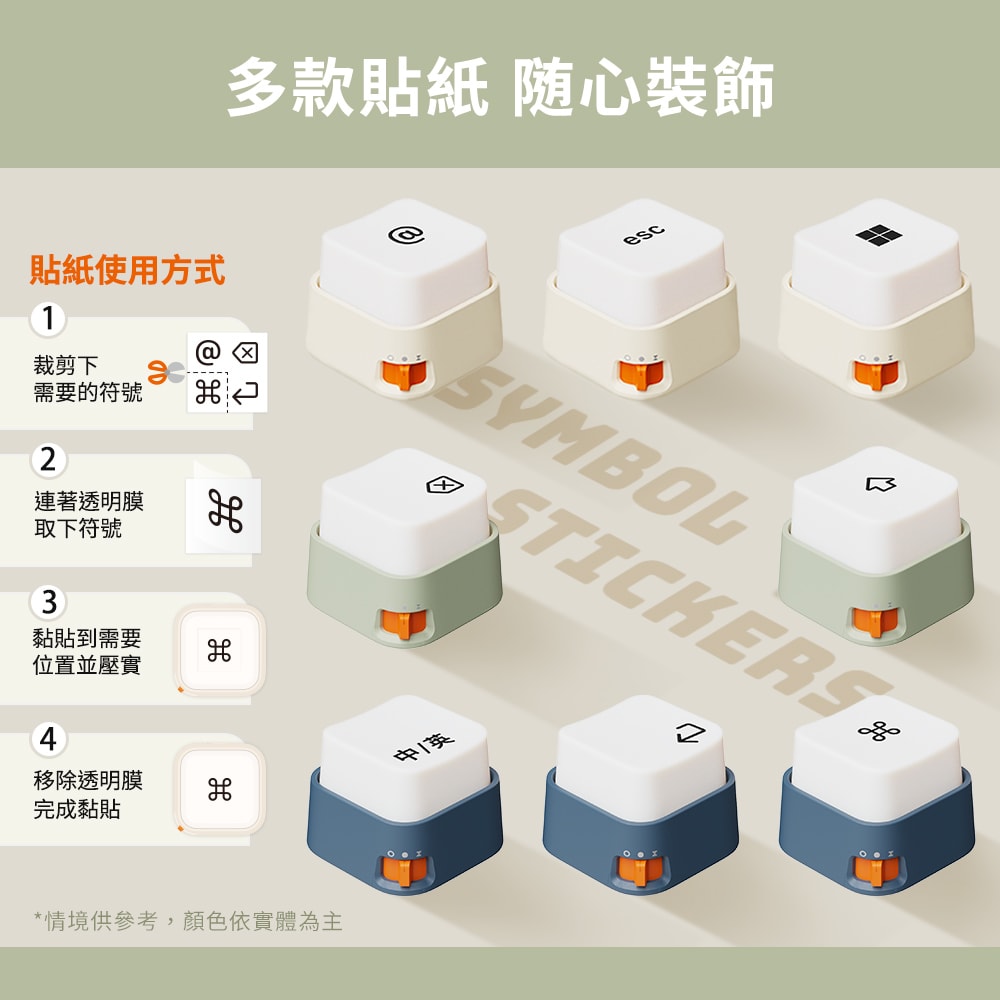 多款貼紙 随心裝飾

貼紙使用方式

1
裁剪下
需要的符號

@ ⌫
⌘ ↵

2
連著透明膜
取下符號

⌘

3
黏貼到需要
位置並壓實

⌘

4
移除透明膜
完成黏貼

⌘

@

esc

SYMBOL STICKERS

中/英

*情境供參考，顏色依實體為主