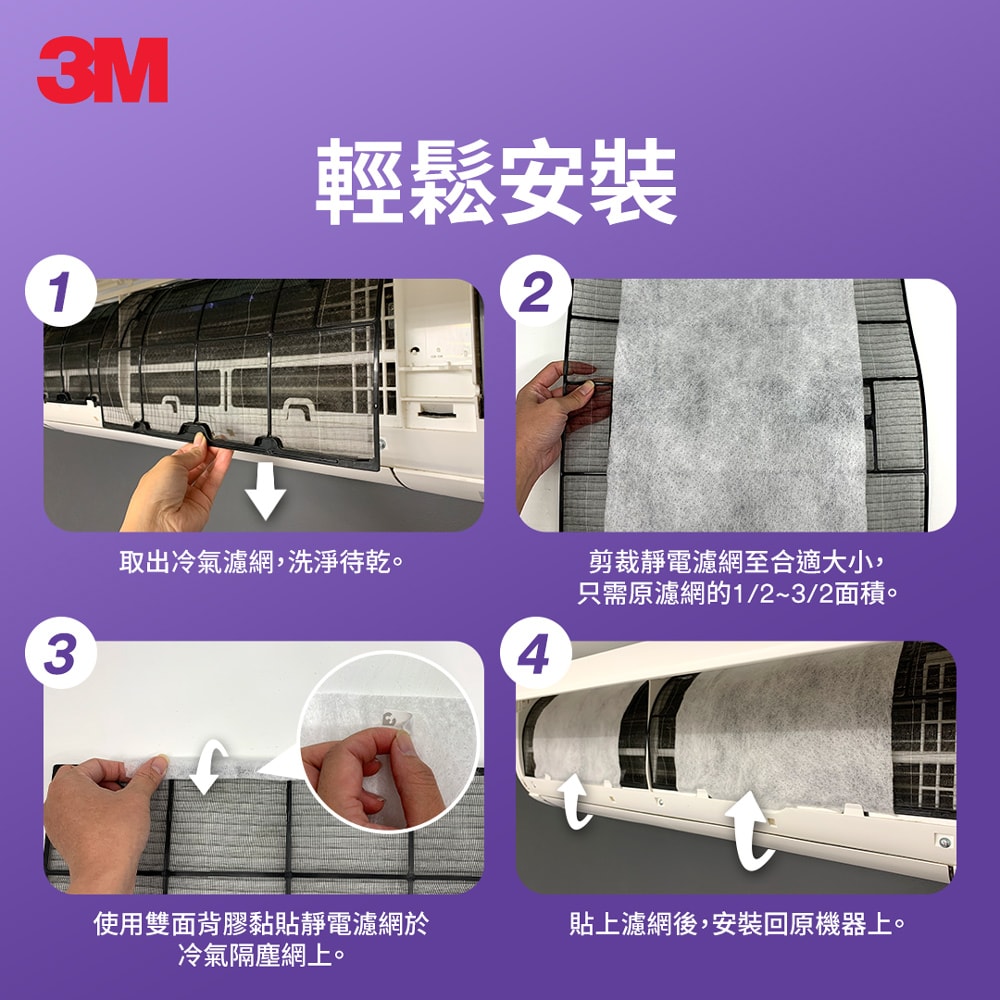 3M

輕鬆安裝

1

取出冷氣濾網，洗淨待乾。

2

剪裁靜電濾網至合適大小，只需原濾網的1/2~3/2面積。

3

使用雙面背膠黏貼靜電濾網於冷氣隔塵網上。

4

貼上濾網後，安裝回原機器上。