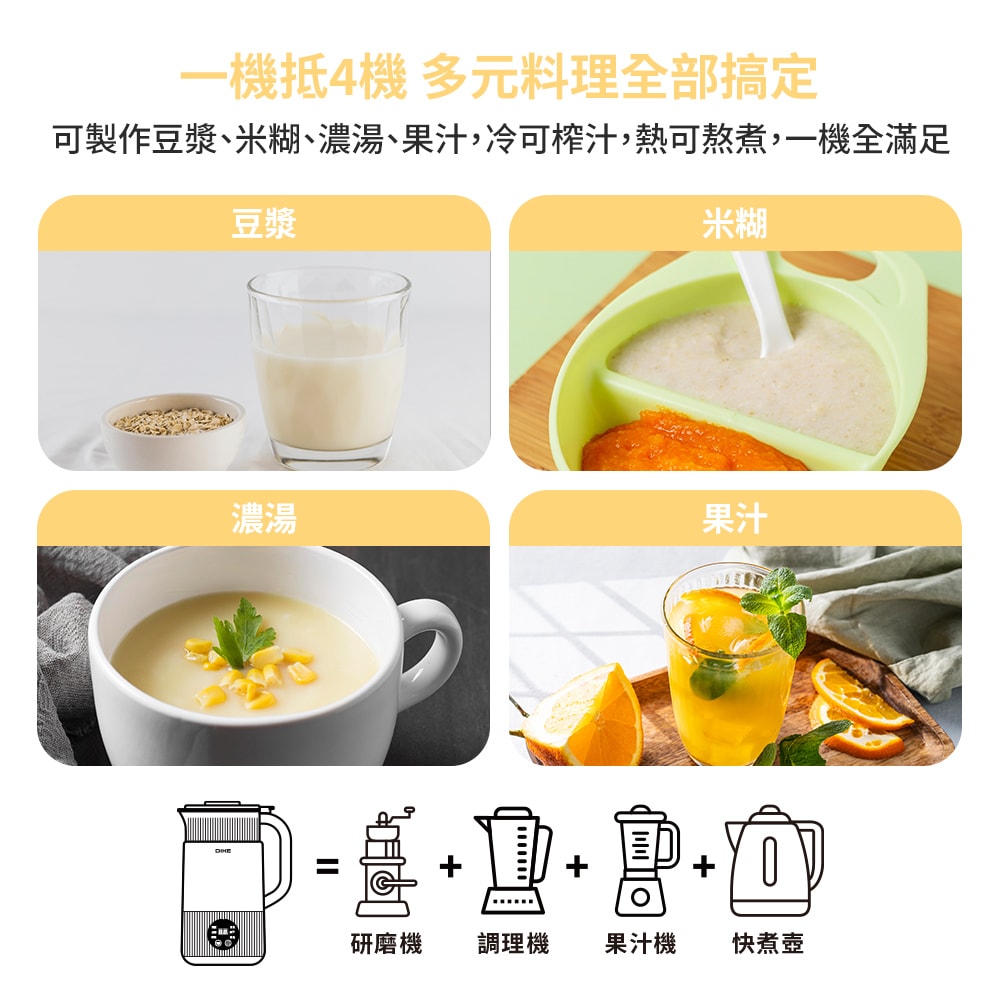 一機抵4機 多元料理全部搞定

可製作豆漿、米糊、濃湯、果汁，冷可榨汁，熱可熬煮，一機全滿足

豆漿

米糊

濃湯

果汁

DIKE

= + + +

研磨機 調理機 果汁機 快煮壺