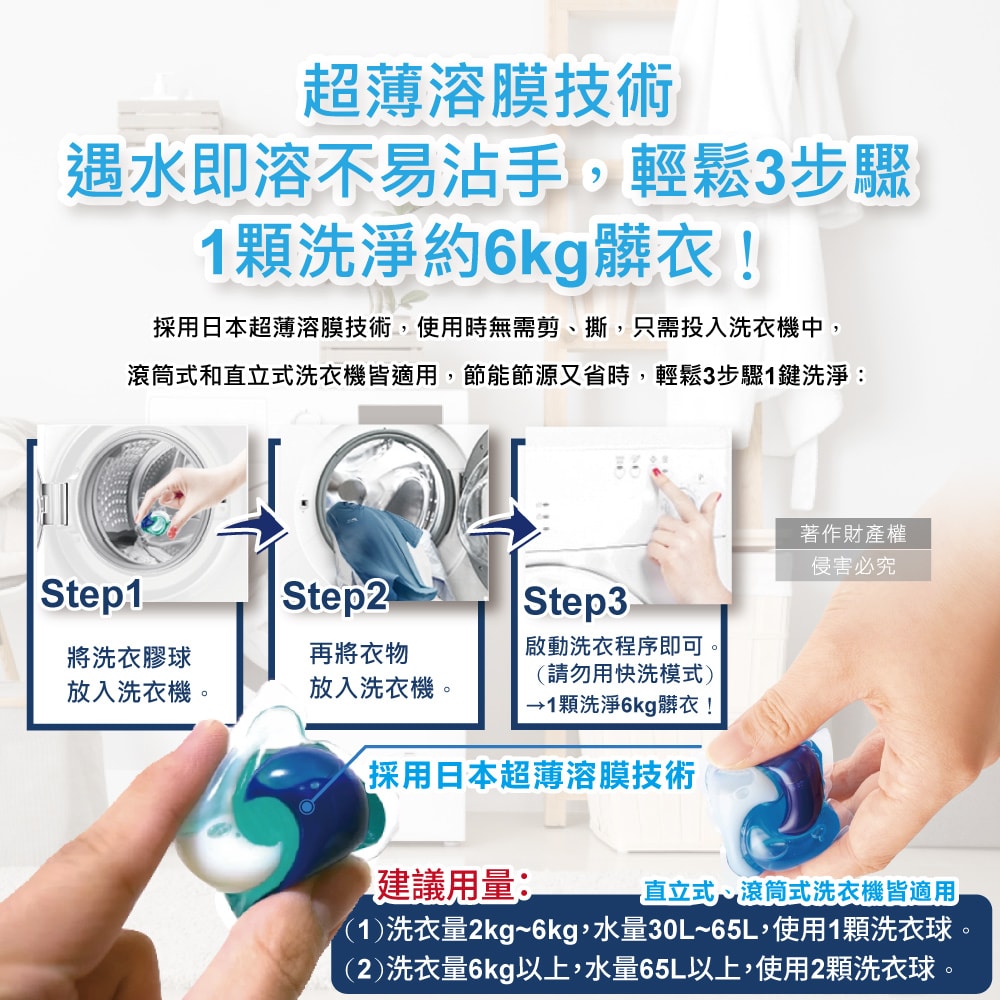 超薄溶膜技術
遇水即溶不易沾手，輕鬆3步驟
1顆洗淨約6kg髒衣！

採用日本超薄溶膜技術，使用時無需剪、撕，只需投入洗衣機中，
滾筒式和直立式洗衣機皆適用，節能節源又省時，輕鬆3步驟1鍵洗淨：

Step1
將洗衣膠球
放入洗衣機。

Step2
再將衣物
放入洗衣機。

Step3
啟動洗衣程序即可。
（請勿用快洗模式）
→1顆洗淨6kg髒衣！

著作財產權
侵害必究

採用日本超薄溶膜技術

建議用量：
直立式、滾筒式洗衣機皆適用
（1）洗衣量2kg~6kg，水量30L~65L，使用1顆洗衣球。
（2）洗衣量6kg以上，水量65L以上，使用2顆洗衣球。