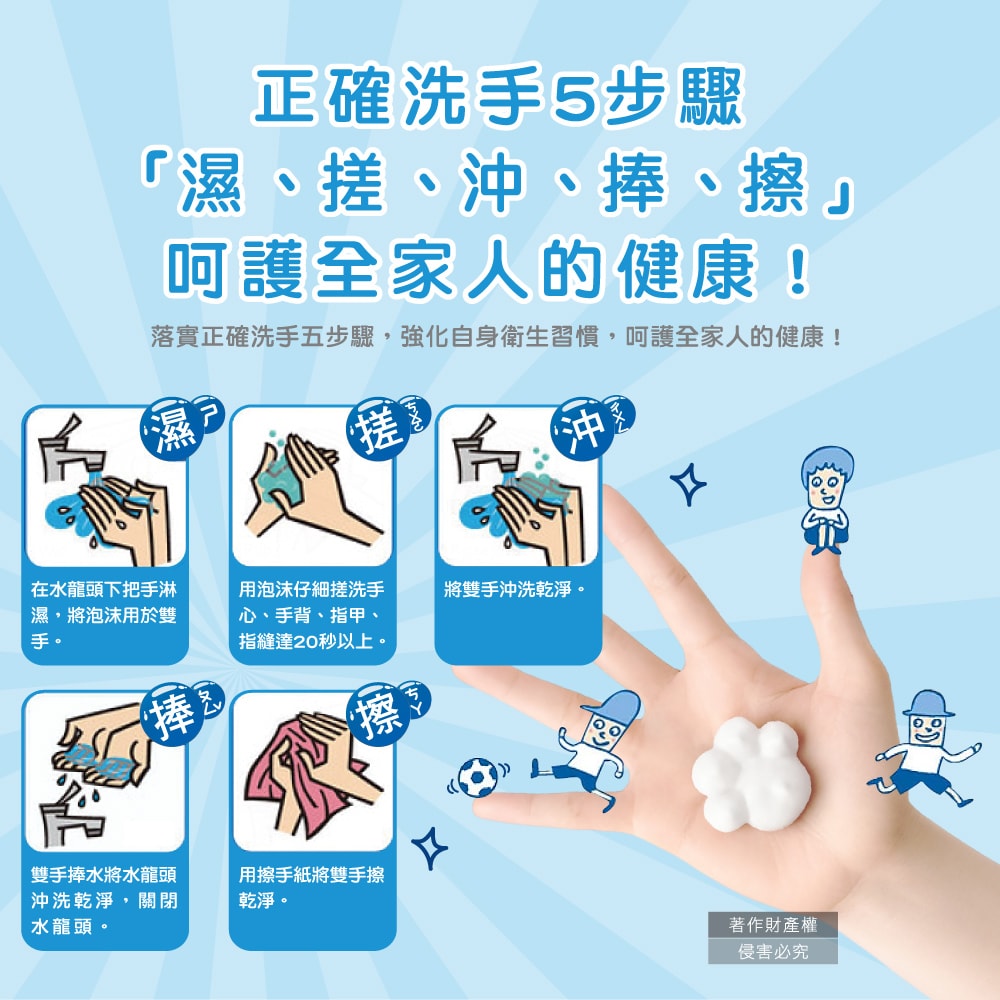 正確洗手5步驟
「濕、搓、沖、捧、擦」
呵護全家人的健康！

落實正確洗手五步驟，強化自身衛生習慣，呵護全家人的健康！

濕 ㄕ
在水龍頭下把手淋濕，將泡沫用於雙手。

搓 ㄘㄨㄛ
用泡沫仔細搓洗手心、手背、指甲、指縫達20秒以上。

沖 ㄔㄨㄥ
將雙手沖洗乾淨。

捧 ㄆㄥˇ
雙手捧水將水龍頭沖洗乾淨，關閉水龍頭。

擦 ㄘㄚ
用擦手紙將雙手擦乾淨。

著作財產權
侵害必究