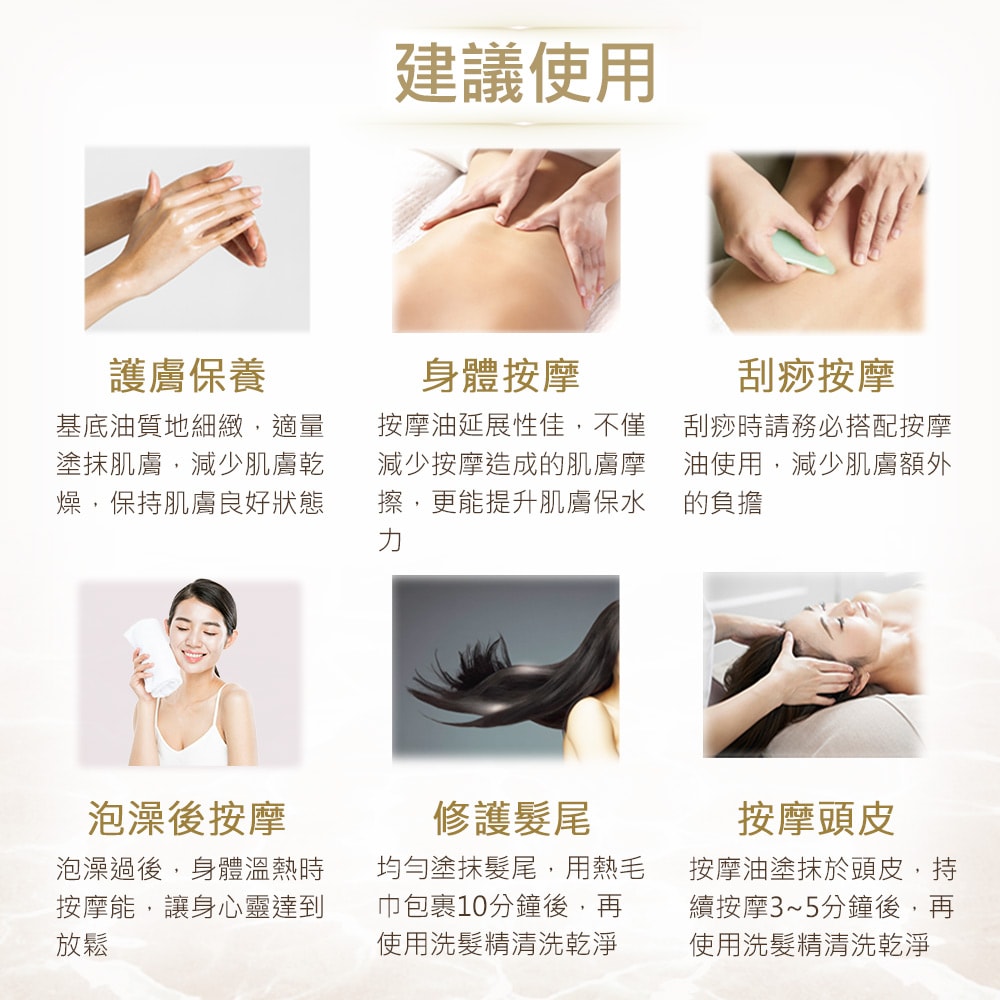 建議使用

護膚保養

基底油質地細緻，適量塗抹肌膚，減少肌膚乾燥，保持肌膚良好狀態

身體按摩

按摩油延展性佳，不僅減少按摩造成的肌膚摩擦，更能提升肌膚保水力

刮痧按摩

刮痧時請務必搭配按摩油使用，減少肌膚額外的負擔

泡澡後按摩

泡澡過後，身體溫熱時按摩能，讓身心靈達到放鬆

修護髮尾

均勻塗抹髮尾，用熱毛巾包裹10分鐘後，再使用洗髮精清洗乾淨

按摩頭皮

按摩油塗抹於頭皮，持續按摩3~5分鐘後，再使用洗髮精清洗乾淨