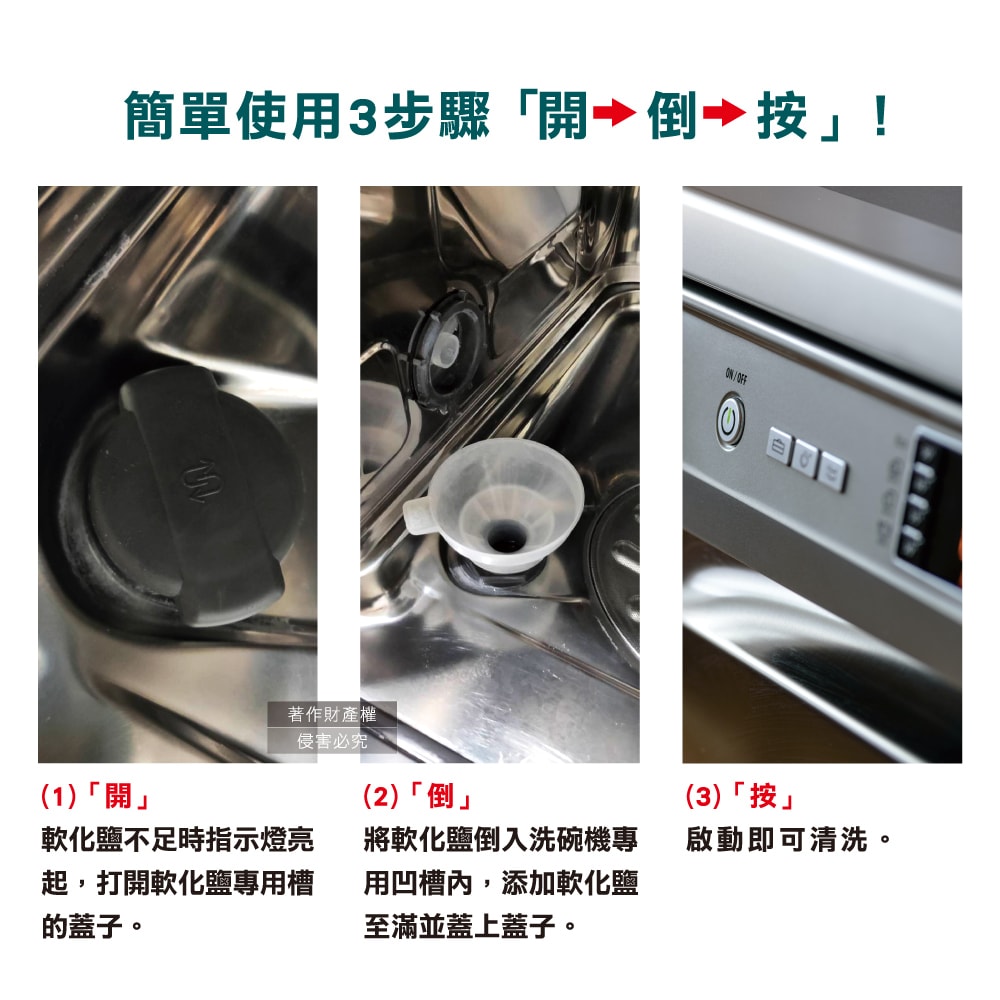 簡單使用3步驟「開→倒→按」！

ON / OFF

著作財產權
侵害必究

(1)「開」
軟化鹽不足時指示燈亮起，打開軟化鹽專用槽的蓋子。

(2)「倒」
將軟化鹽倒入洗碗機專用凹槽內，添加軟化鹽至滿並蓋上蓋子。

(3)「按」
啟動即可清洗。