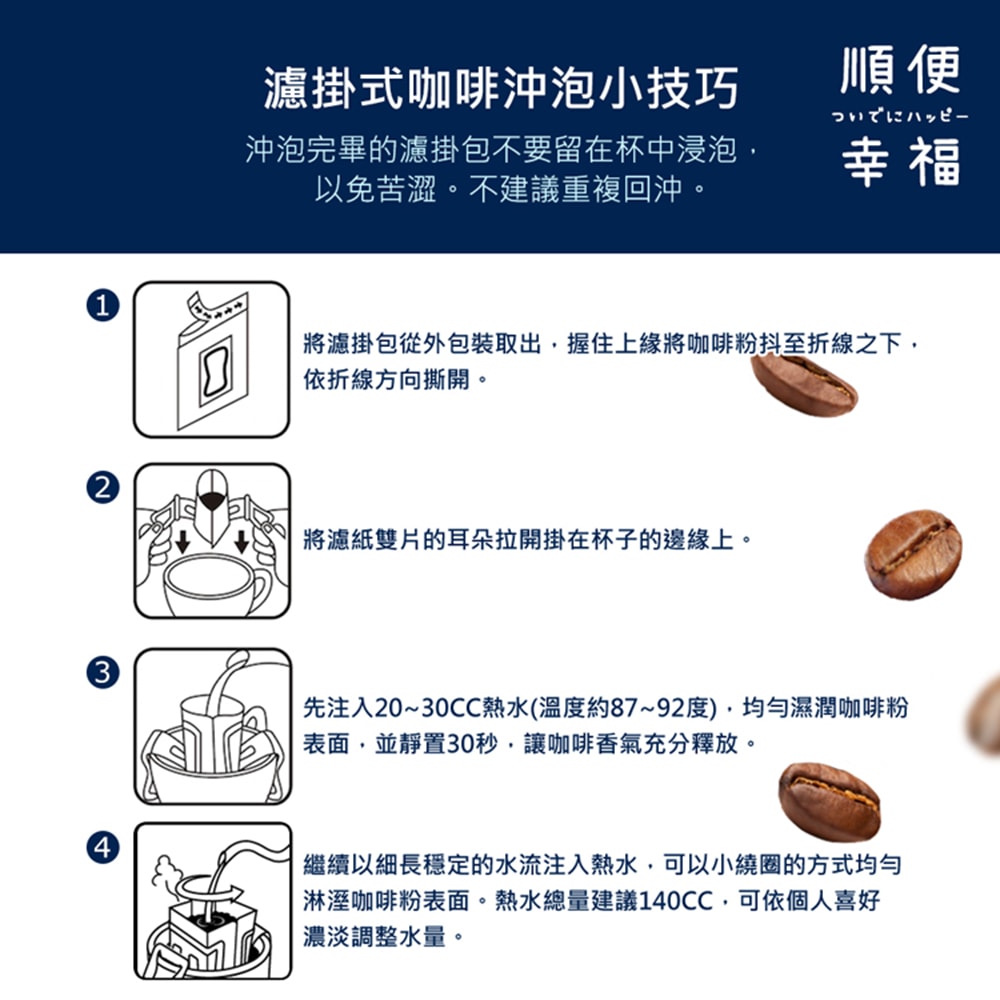 濾掛式咖啡沖泡小技巧

沖泡完畢的濾掛包不要留在杯中浸泡，以免苦澀。不建議重複回沖。

順便
ついでにハッピー
幸福

1

將濾掛包從外包裝取出，握住上緣將咖啡粉抖至折線之下，依折線方向撕開。

2

將濾紙雙片的耳朵拉開掛在杯子的邊緣上。

3

先注入20~30CC熱水(溫度約87~92度)，均勻濕潤咖啡粉表面，並靜置30秒，讓咖啡香氣充分釋放。

4

繼續以細長穩定的水流注入熱水，可以小繞圈的方式均勻淋溼咖啡粉表面。熱水總量建議140CC，可依個人喜好濃淡調整水量。