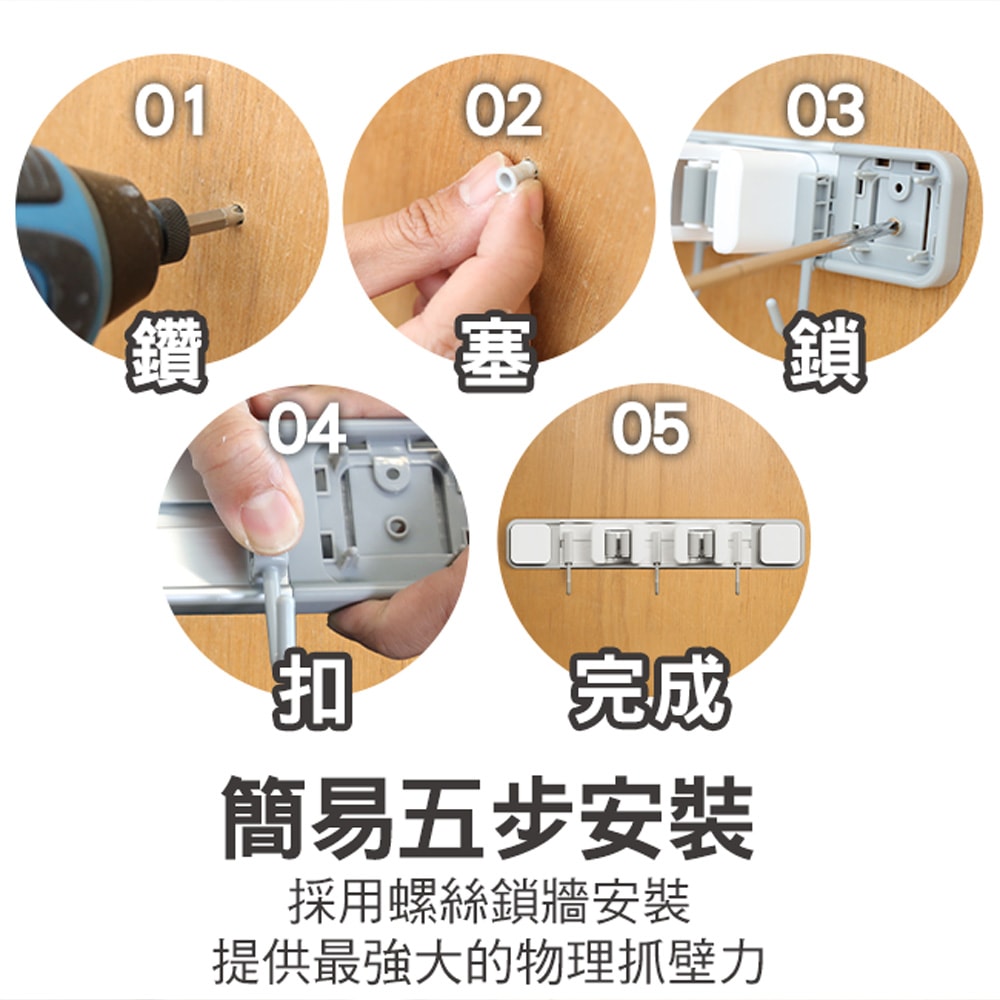 01
鑽

02
塞

03
鎖

04
扣

05
完成

簡易五步安裝

採用螺絲鎖牆安裝
提供最強大的物理抓壁力