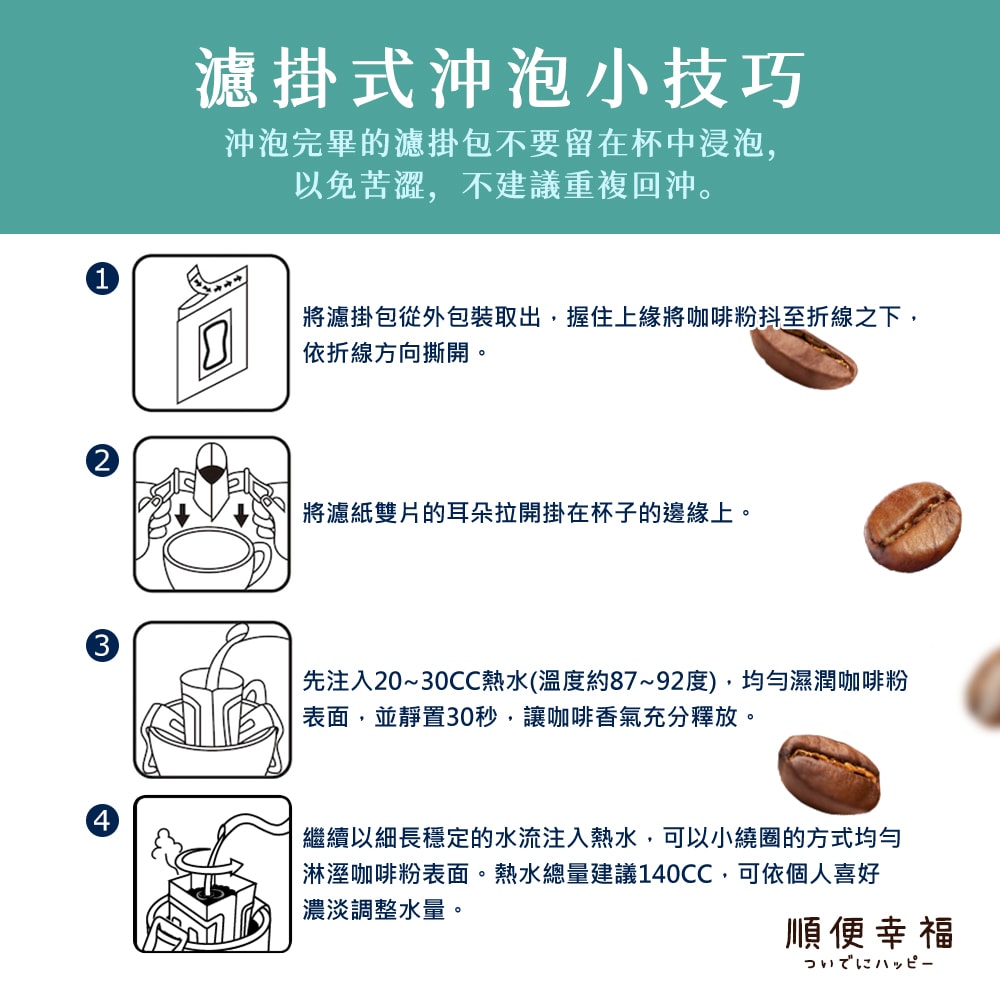 濾掛式沖泡小技巧

沖泡完畢的濾掛包不要留在杯中浸泡，以免苦澀，不建議重複回沖。

1

將濾掛包從外包裝取出，握住上緣將咖啡粉抖至折線之下，依折線方向撕開。

2

將濾紙雙片的耳朵拉開掛在杯子的邊緣上。

3

先注入20~30CC熱水(溫度約87~92度)，均勻濕潤咖啡粉表面，並靜置30秒，讓咖啡香氣充分釋放。

4

繼續以細長穩定的水流注入熱水，可以小繞圈的方式均勻淋溼咖啡粉表面。熱水總量建議140CC，可依個人喜好濃淡調整水量。

順便幸福
ついでにハッピー