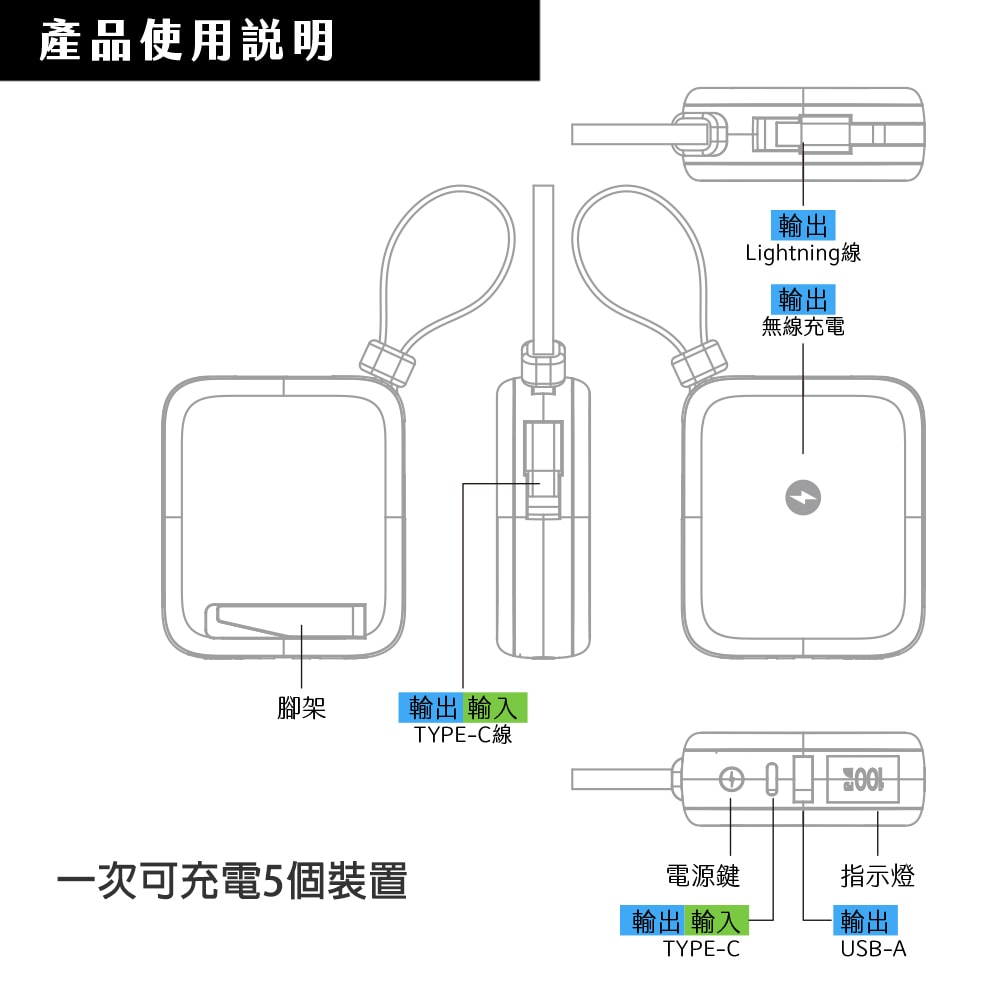 產品使用說明

輸出
Lightning線

輸出
無線充電

腳架

輸出 輸入
TYPE-C線

100%

一次可充電5個裝置

電源鍵

指示燈

輸出 輸入
TYPE-C

輸出
USB-A