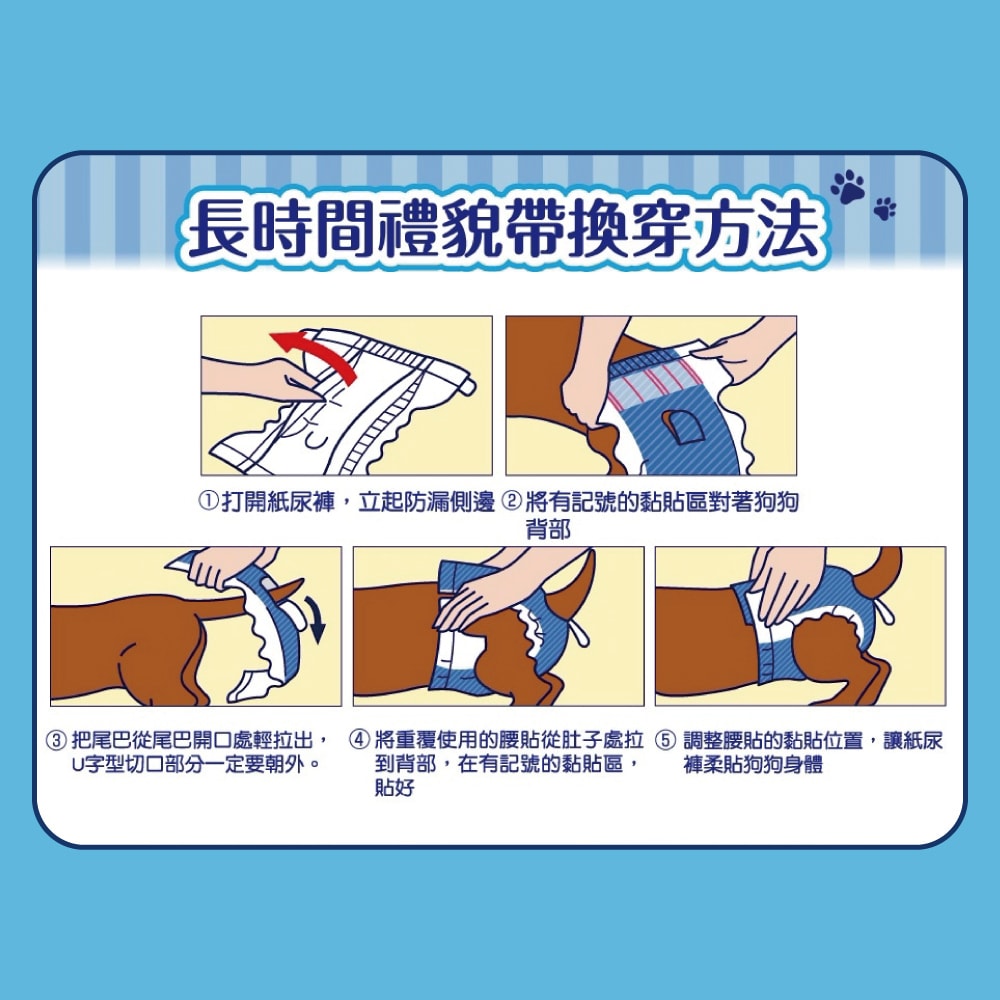 長時間禮貌帶換穿方法

①打開紙尿褲，立起防漏側邊

②將有記號的黏貼區對著狗狗背部

③把尾巴從尾巴開口處輕拉出，U字型切口部分一定要朝外。

④將重覆使用的腰貼從肚子處拉到背部，在有記號的黏貼區，貼好

⑤調整腰貼的黏貼位置，讓紙尿褲柔貼狗狗身體