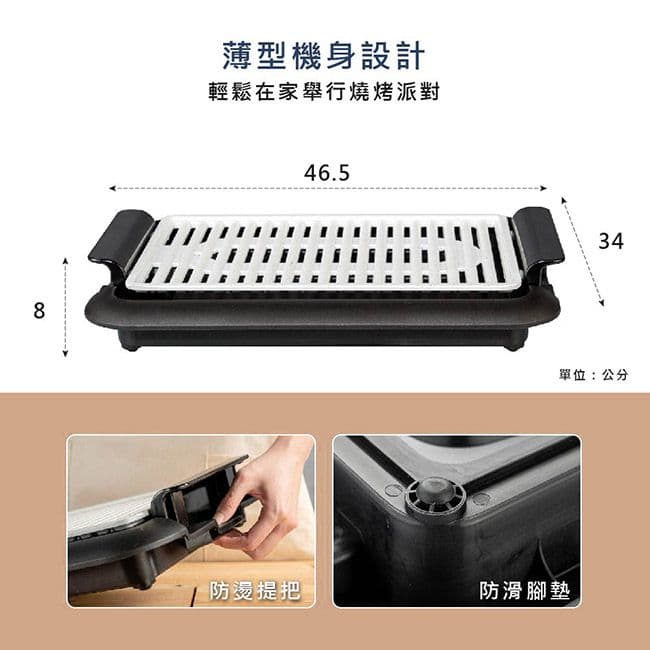 薄型機身設計
輕鬆在家舉行燒烤派對

46.5

34

8

單位：公分

防燙提把

防滑腳墊