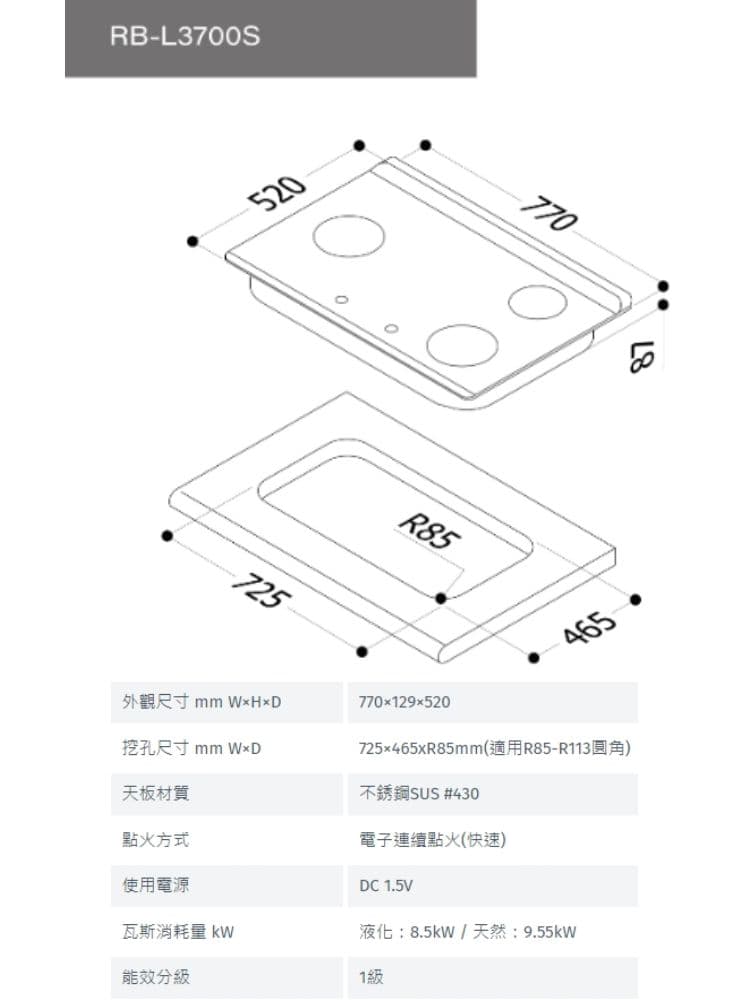 RB-L3700S

520

770

87

R85

725

465

| 外觀尺寸 mm W×H×D | 770×129×520 |
|---|---|
| 挖孔尺寸 mm W×D | 725×465xR85mm(適用R85-R113圓角) |
| 天板材質 | 不銹鋼SUS #430 |
| 點火方式 | 電子連續點火(快速) |
| 使用電源 | DC 1.5V |
| 瓦斯消耗量 kW | 液化：8.5kW / 天然：9.55kW |
| 能效分級 | 1級 |