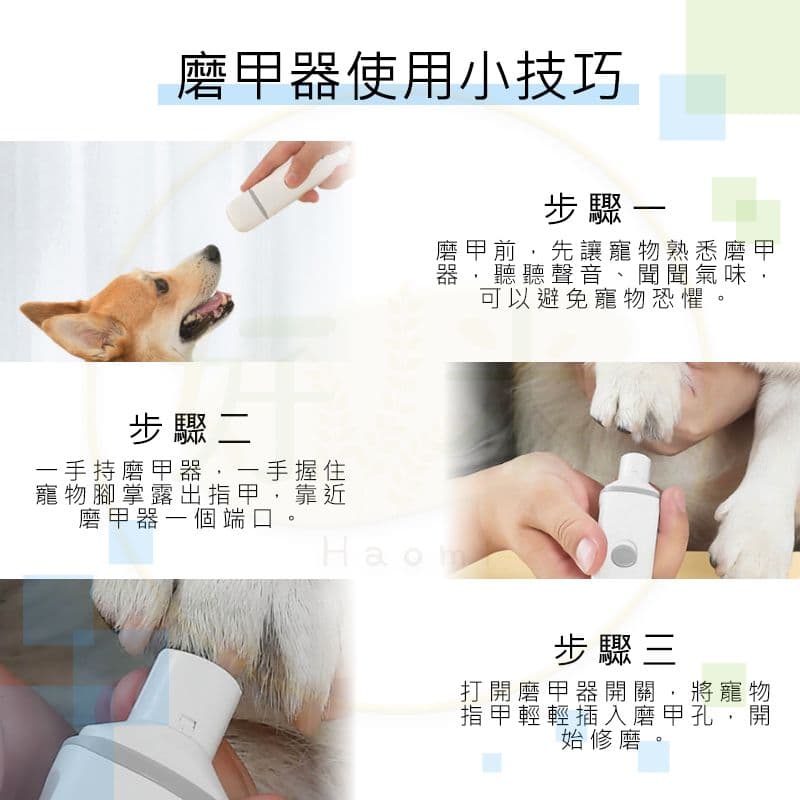 磨甲器使用小技巧

步驟一

磨甲前，先讓寵物熟悉磨甲器，聽聽聲音、聞聞氣味，可以避免寵物恐懼。

步驟二

一手持磨甲器，一手握住寵物腳掌露出指甲，靠近磨甲器一個端口。

Haom

步驟三

打開磨甲器開關，將寵物指甲輕輕插入磨甲孔，開始修磨。