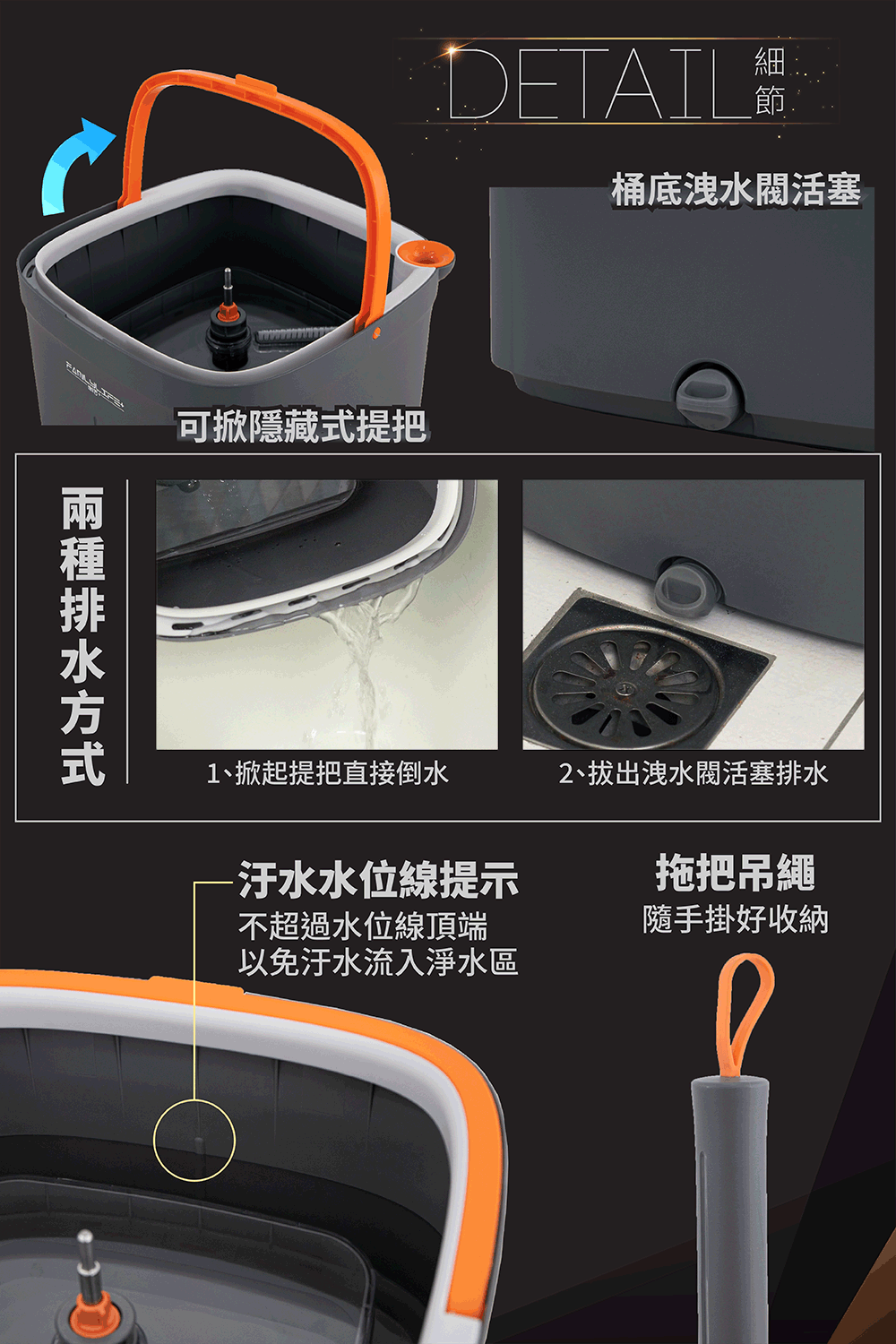 DETAIL 細節

桶底洩水閥活塞

可掀隱藏式提把

兩種排水方式

1、掀起提把直接倒水

2、拔出洩水閥活塞排水

汙水水位線提示
不超過水位線頂端
以免汙水流入淨水區

拖把吊繩
隨手掛好收納