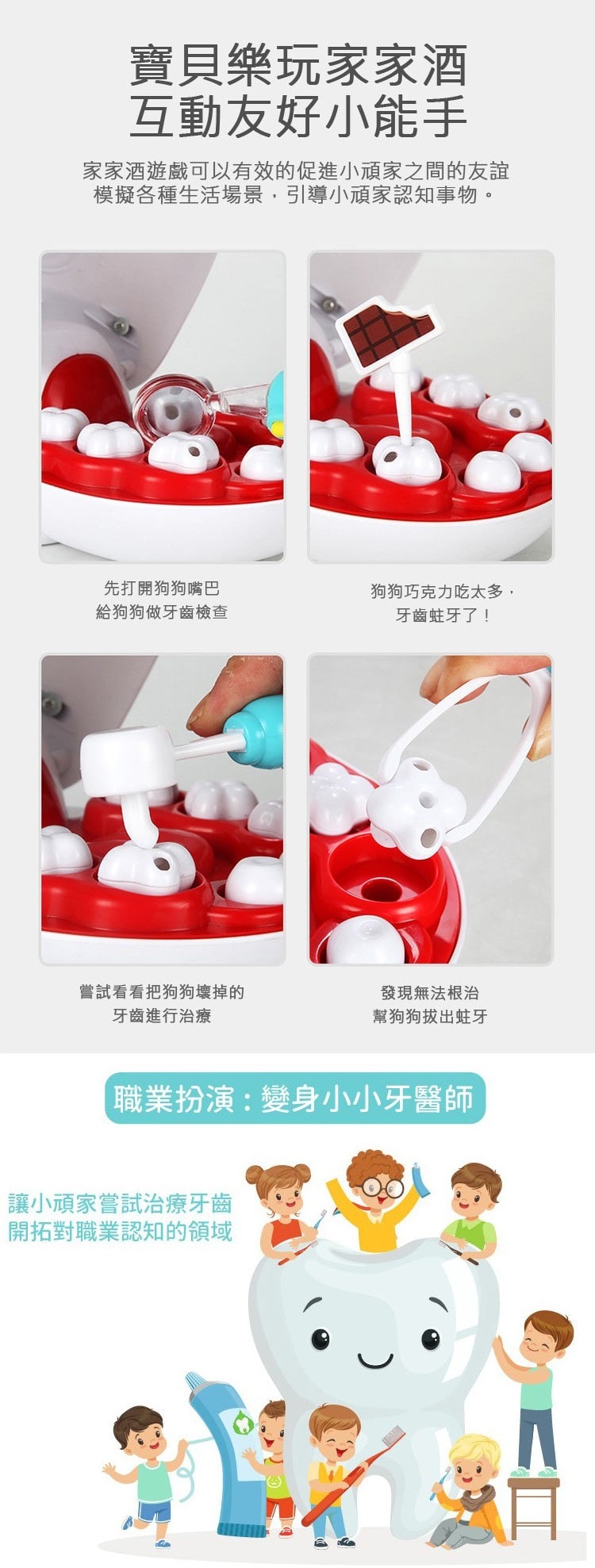 寶貝樂玩家家酒
互動友好小能手

家家酒遊戲可以有效的促進小頑家之間的友誼
模擬各種生活場景，引導小頑家認知事物。

先打開狗狗嘴巴
給狗狗做牙齒檢查

狗狗巧克力吃太多，
牙齒蛀牙了！

嘗試看看把狗狗壞掉的
牙齒進行治療

發現無法根治
幫狗狗拔出蛀牙

職業扮演：變身小小牙醫師

讓小頑家嘗試治療牙齒
開拓對職業認知的領域