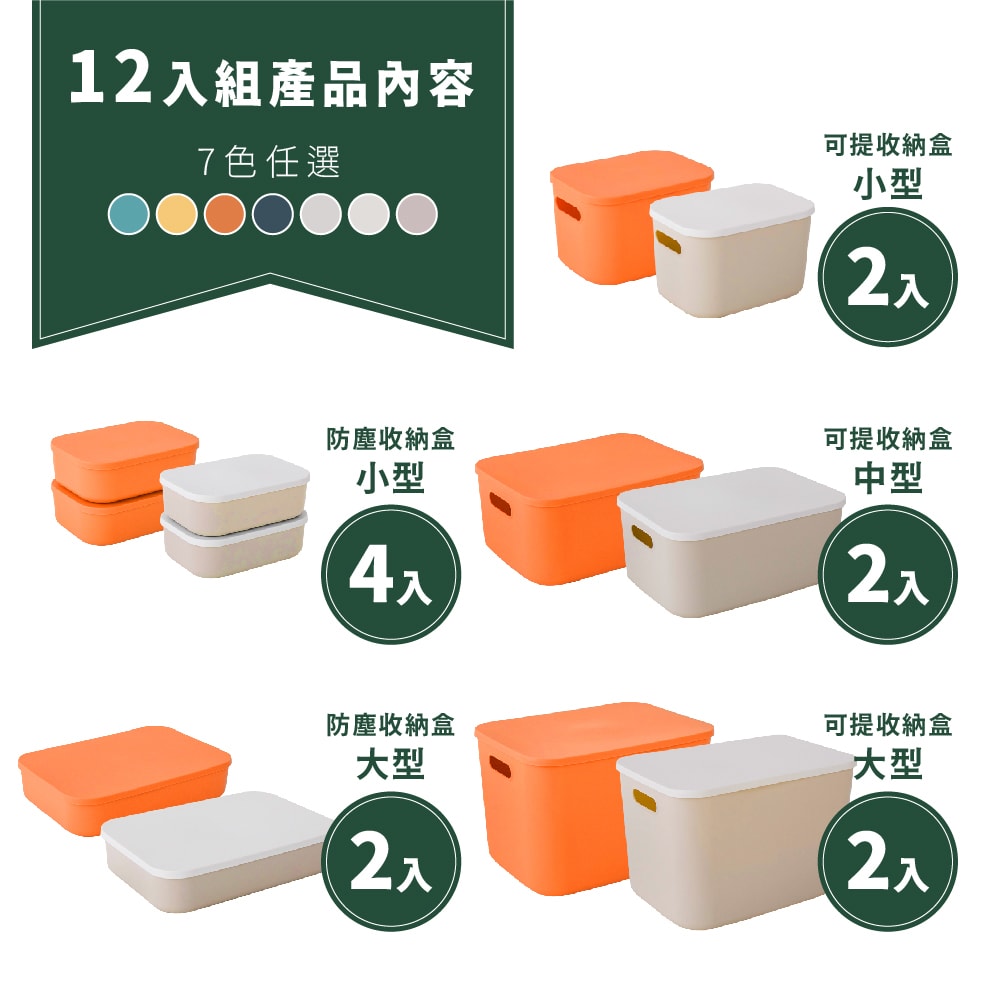 12入組產品內容

7色任選

可提收納盒
小型
2入

防塵收納盒
小型
4入

可提收納盒
中型
2入

防塵收納盒
大型
2入

可提收納盒
大型
2入