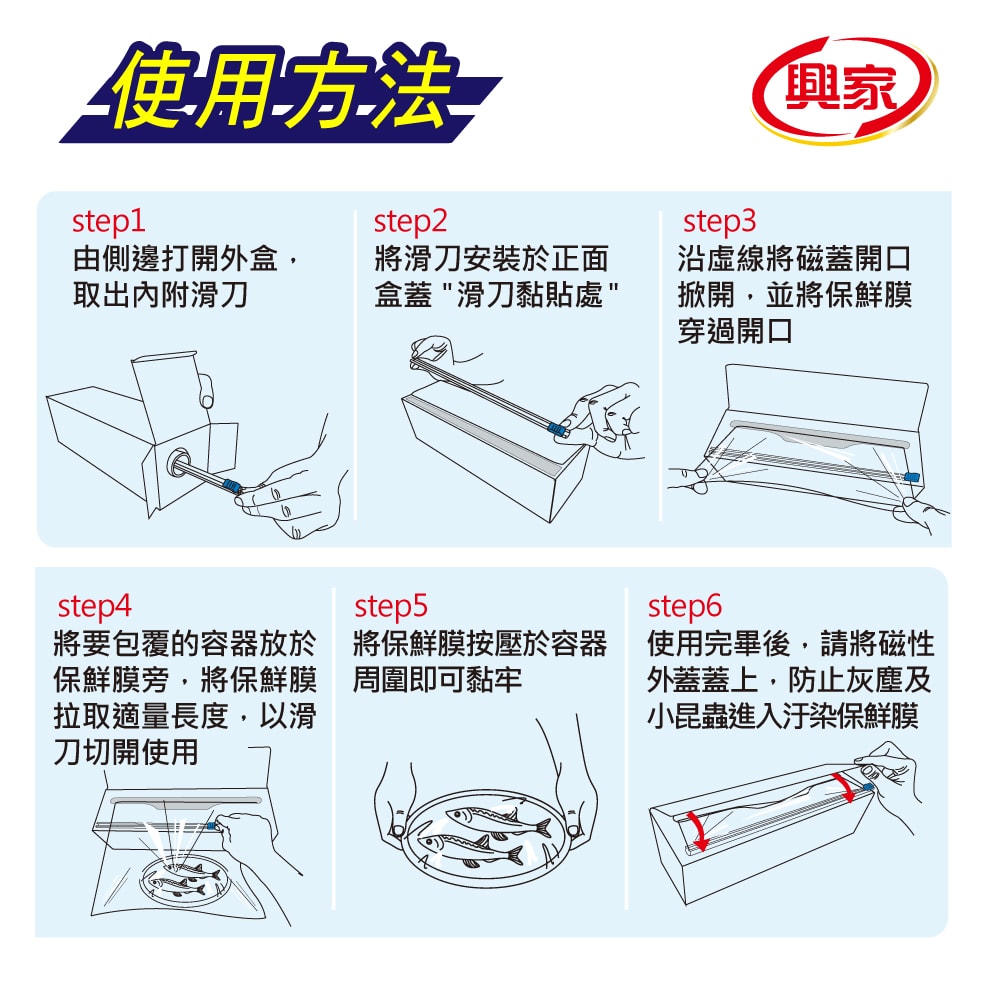 使用方法

興家

step1
由側邊打開外盒，取出內附滑刀

step2
將滑刀安裝於正面盒蓋 "滑刀黏貼處"

step3
沿虛線將磁蓋開口掀開，並將保鮮膜穿過開口

step4
將要包覆的容器放於保鮮膜旁，將保鮮膜拉取適量長度，以滑刀切開使用

step5
將保鮮膜按壓於容器周圍即可黏牢

step6
使用完畢後，請將磁性外蓋蓋上，防止灰塵及小昆蟲進入汙染保鮮膜