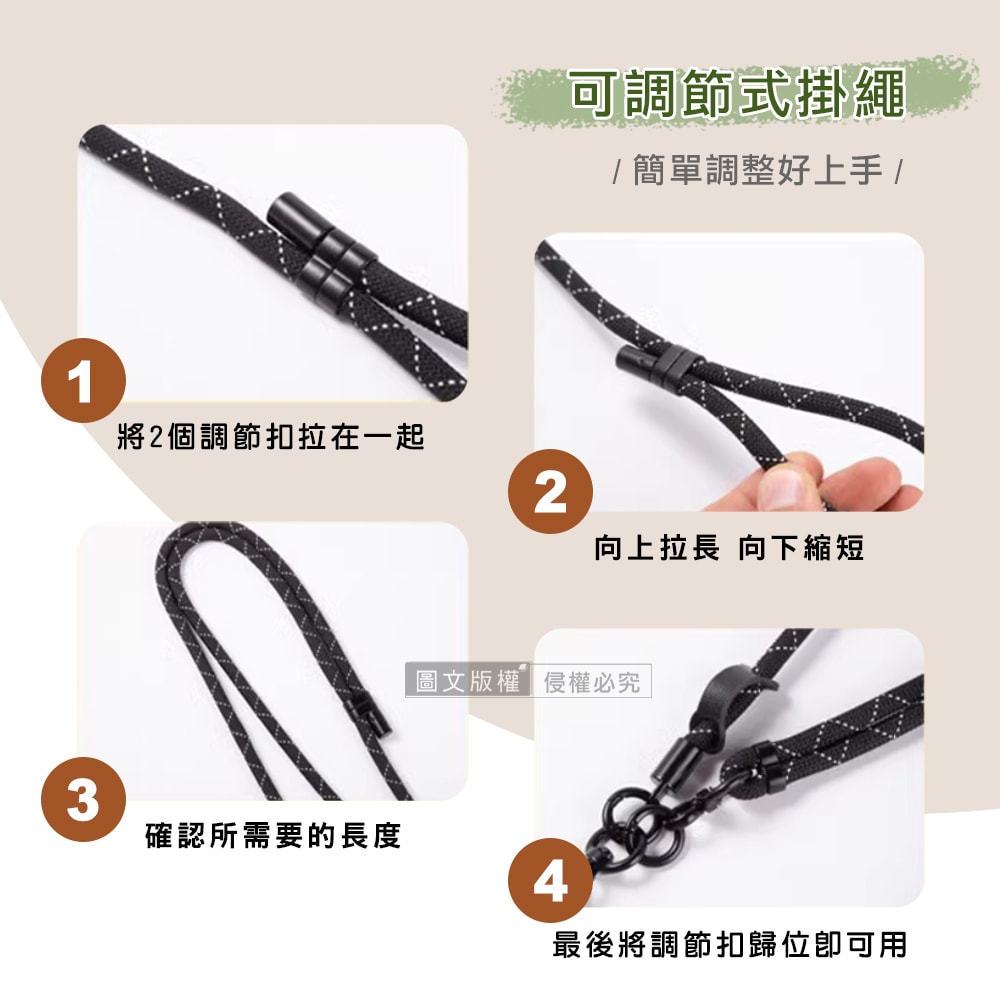 可調節式掛繩

/ 簡單調整好上手 /

1

將2個調節扣拉在一起

2

向上拉長 向下縮短

3

確認所需要的長度

圖文版權 侵權必究

4

最後將調節扣歸位即可用