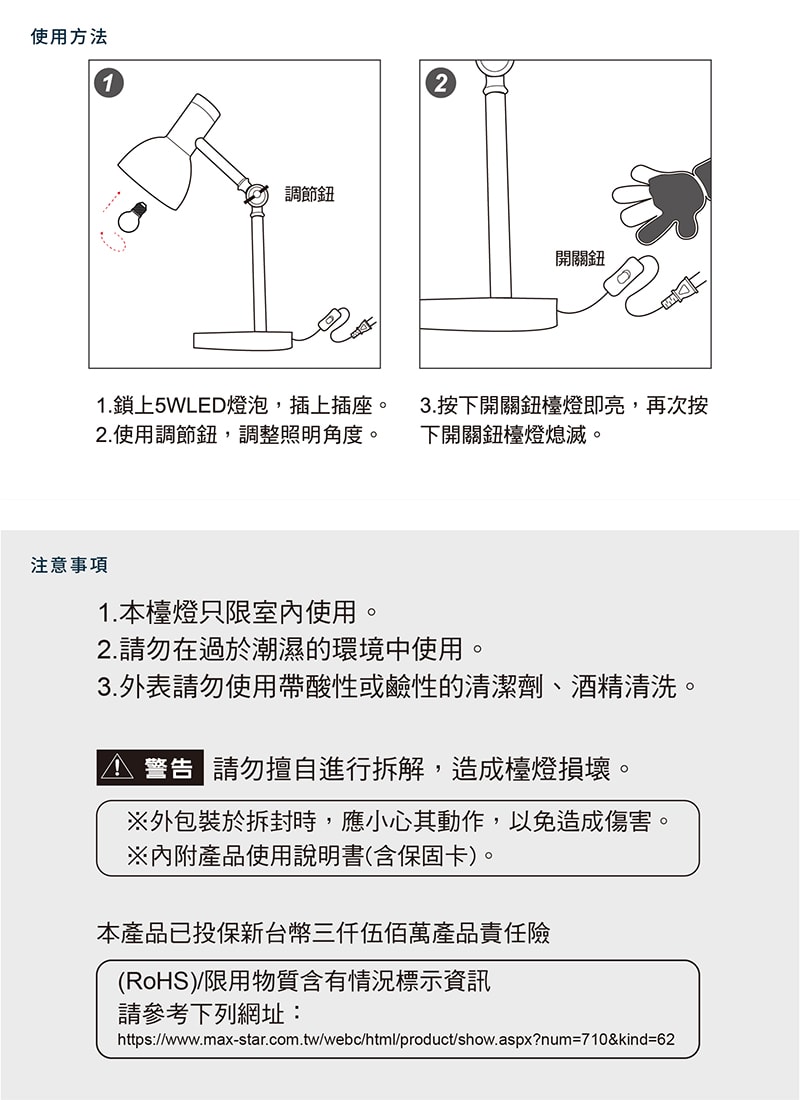 使用方法

1

調節鈕

2

開關鈕

1.鎖上5WLED燈泡，插上插座。
2.使用調節鈕，調整照明角度。

3.按下開關鈕檯燈即亮，再次按下開關鈕檯燈熄滅。

注意事項

1.本檯燈只限室內使用。
2.請勿在過於潮濕的環境中使用。
3.外表請勿使用帶酸性或鹼性的清潔劑、酒精清洗。

警告 請勿擅自進行拆解，造成檯燈損壞。

※外包裝於拆封時，應小心其動作，以免造成傷害。
※內附產品使用說明書(含保固卡)。

本產品已投保新台幣三仟伍佰萬產品責任險

(RoHS)/限用物質含有情況標示資訊
請參考下列網址：
https://www.max-star.com.tw/webc/html/product/show.aspx?num=710&kind=62