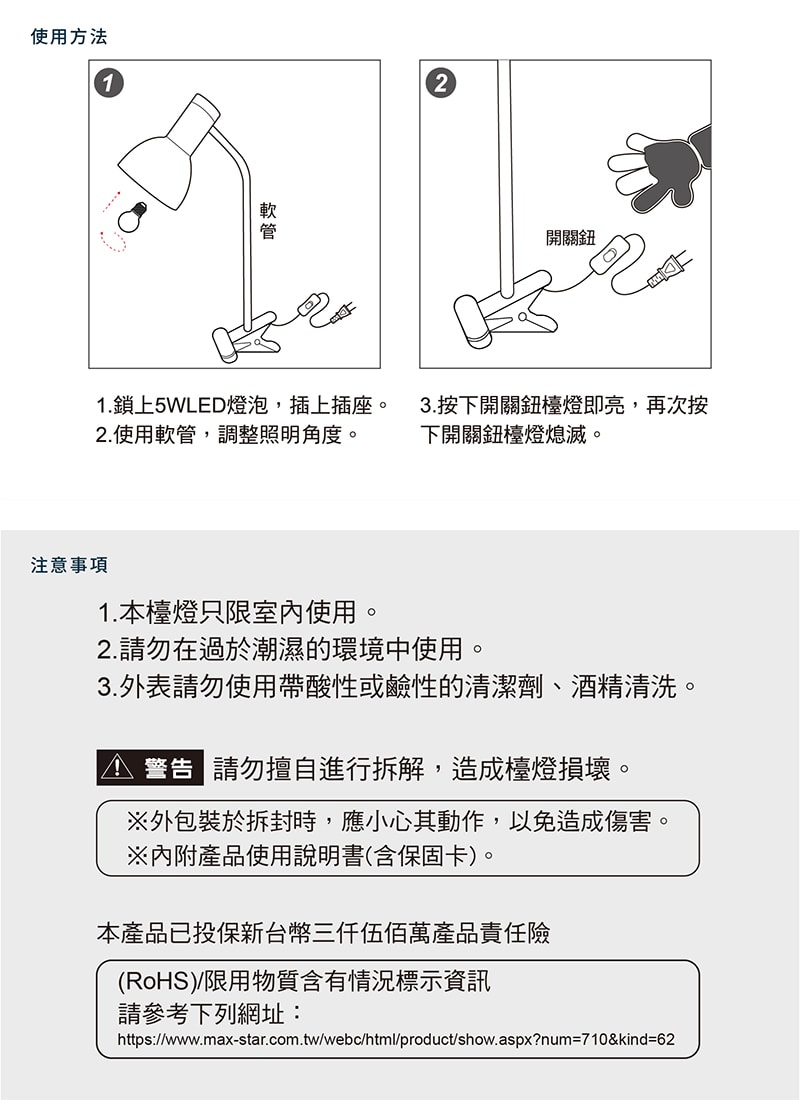 使用方法

1

軟管

2

開關鈕

1.鎖上5WLED燈泡，插上插座。
2.使用軟管，調整照明角度。

3.按下開關鈕檯燈即亮，再次按下開關鈕檯燈熄滅。

注意事項

1.本檯燈只限室內使用。
2.請勿在過於潮濕的環境中使用。
3.外表請勿使用帶酸性或鹼性的清潔劑、酒精清洗。

警告 請勿擅自進行拆解，造成檯燈損壞。

※外包裝於拆封時，應小心其動作，以免造成傷害。
※內附產品使用說明書(含保固卡)。

本產品已投保新台幣三仟伍佰萬產品責任險

(RoHS)/限用物質含有情況標示資訊
請參考下列網址：
https://www.max-star.com.tw/webc/html/product/show.aspx?num=710&kind=62