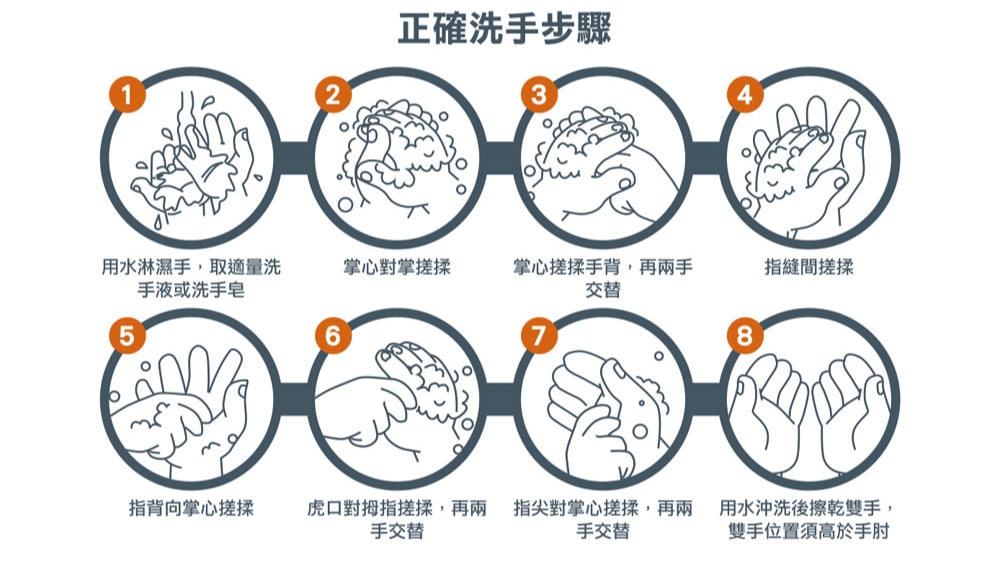 正確洗手步驟

1
用水淋濕手，取適量洗手液或洗手皂

2
掌心對掌搓揉

3
掌心搓揉手背，再兩手交替

4
指縫間搓揉

5
指背向掌心搓揉

6
虎口對拇指搓揉，再兩手交替

7
指尖對掌心搓揉，再兩手交替

8
用水沖洗後擦乾雙手，雙手位置須高於手肘