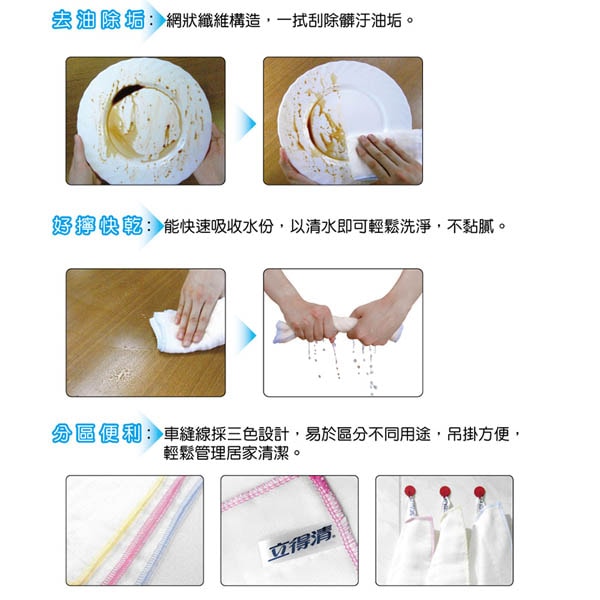 去油除垢：網狀纖維構造，一拭刮除髒汙油垢。

好擰快乾：能快速吸收水份，以清水即可輕鬆洗淨，不黏膩。

分區便利：車縫線採三色設計，易於區分不同用途，吊掛方便，輕鬆管理居家清潔。

立得清