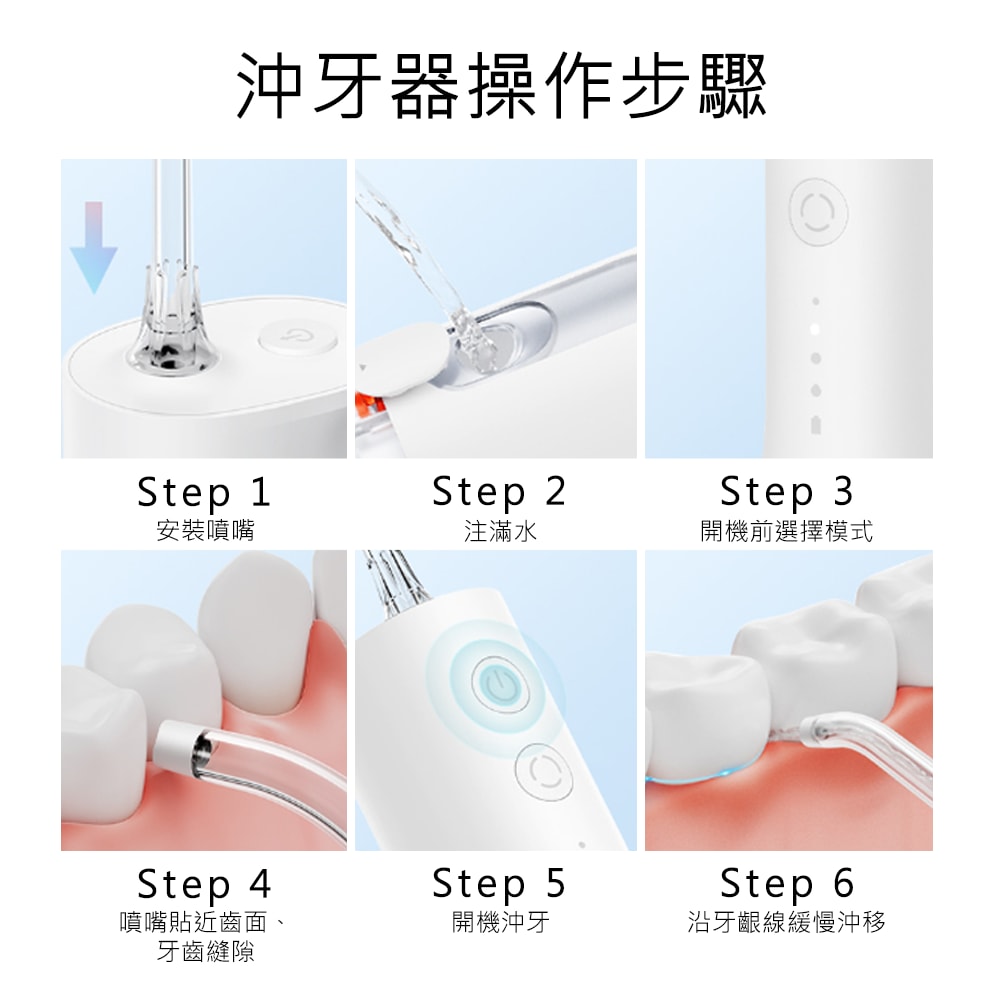 沖牙器操作步驟

Step 1
安裝噴嘴

Step 2
注滿水

Step 3
開機前選擇模式

Step 4
噴嘴貼近齒面、牙齒縫隙

Step 5
開機沖牙

Step 6
沿牙齦線緩慢沖移