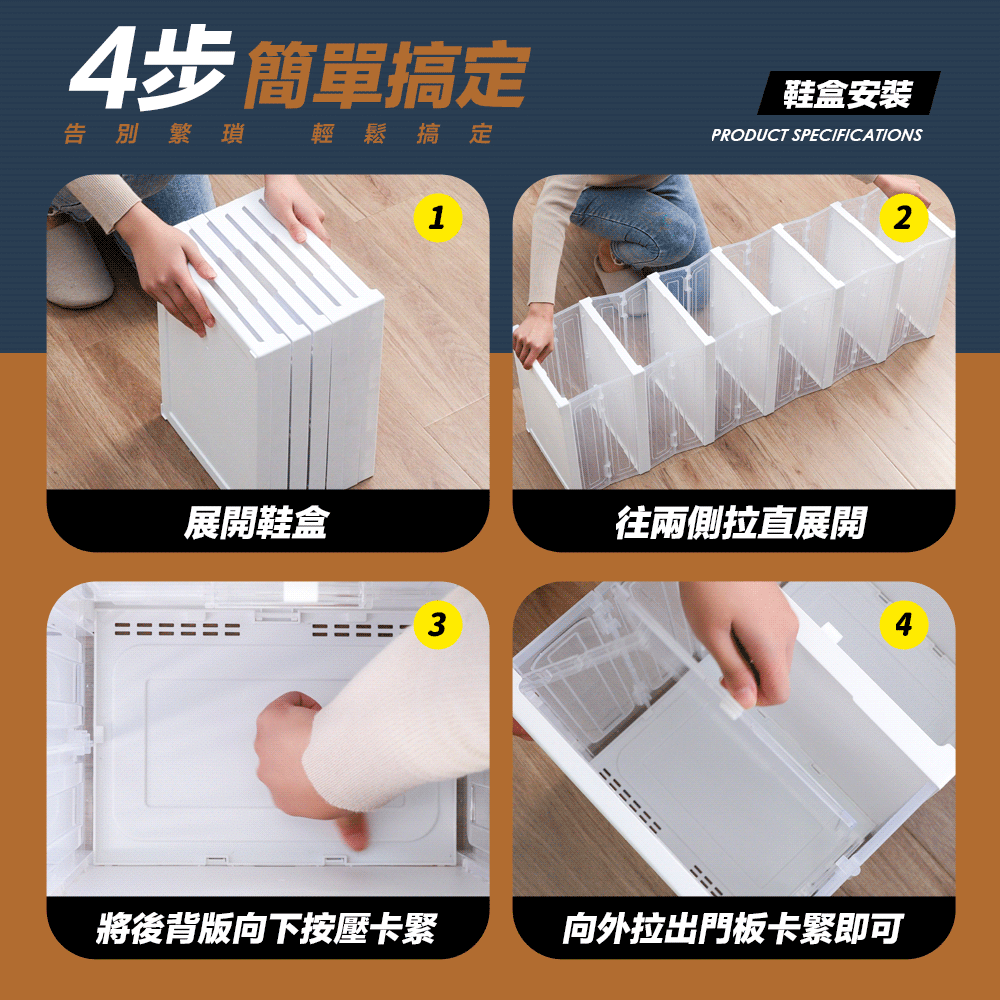 4步 簡單搞定

告別繁瑣 輕鬆搞定

鞋盒安裝

PRODUCT SPECIFICATIONS

1

展開鞋盒

2

往兩側拉直展開

3

將後背版向下按壓卡緊

4

向外拉出門板卡緊即可