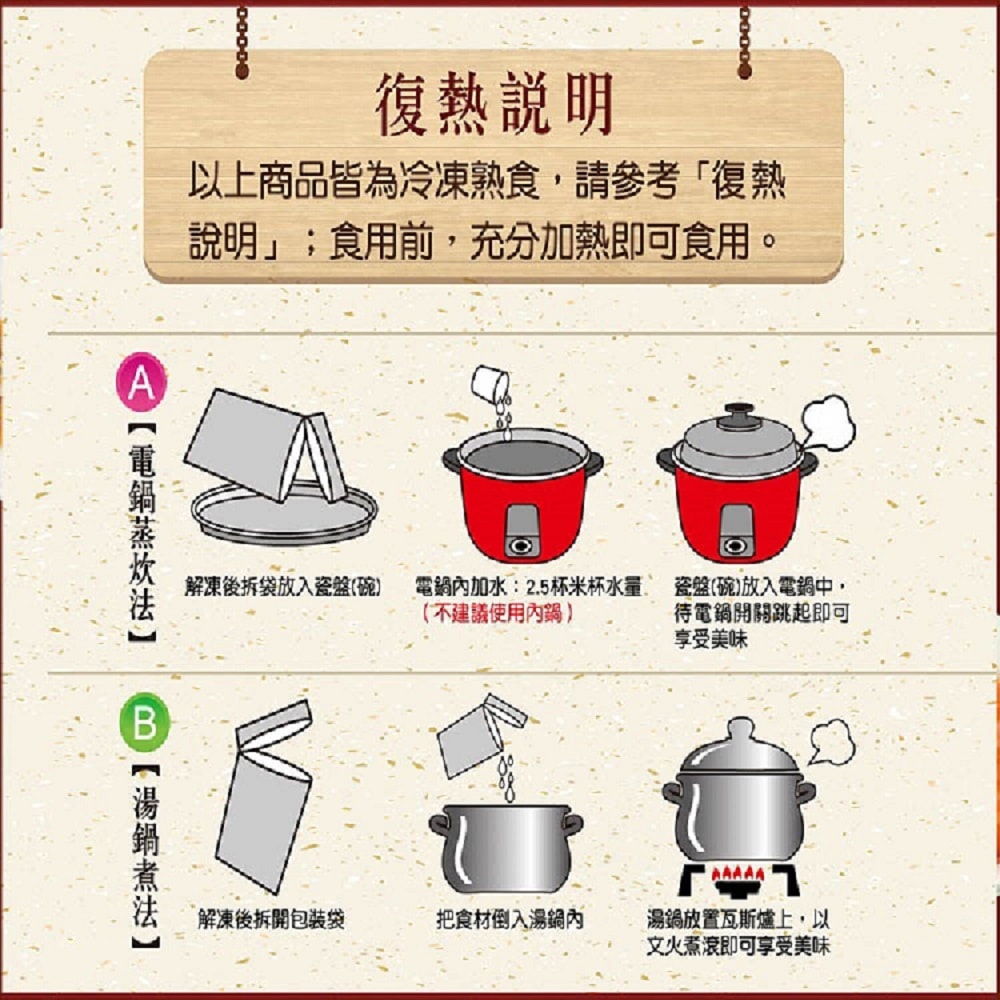 復熱說明

以上商品皆為冷凍熟食，請參考「復熱說明」；食用前，充分加熱即可食用。

A

【電鍋蒸炊法】

解凍後拆袋放入瓷盤(碗)

電鍋內加水：2.5杯米杯水量
（不建議使用內鍋）

瓷盤(碗)放入電鍋中，待電鍋開關跳起即可享受美味

B

【湯鍋煮法】

解凍後拆開包裝袋

把食材倒入湯鍋內

湯鍋放置瓦斯爐上，以文火煮滾即可享受美味