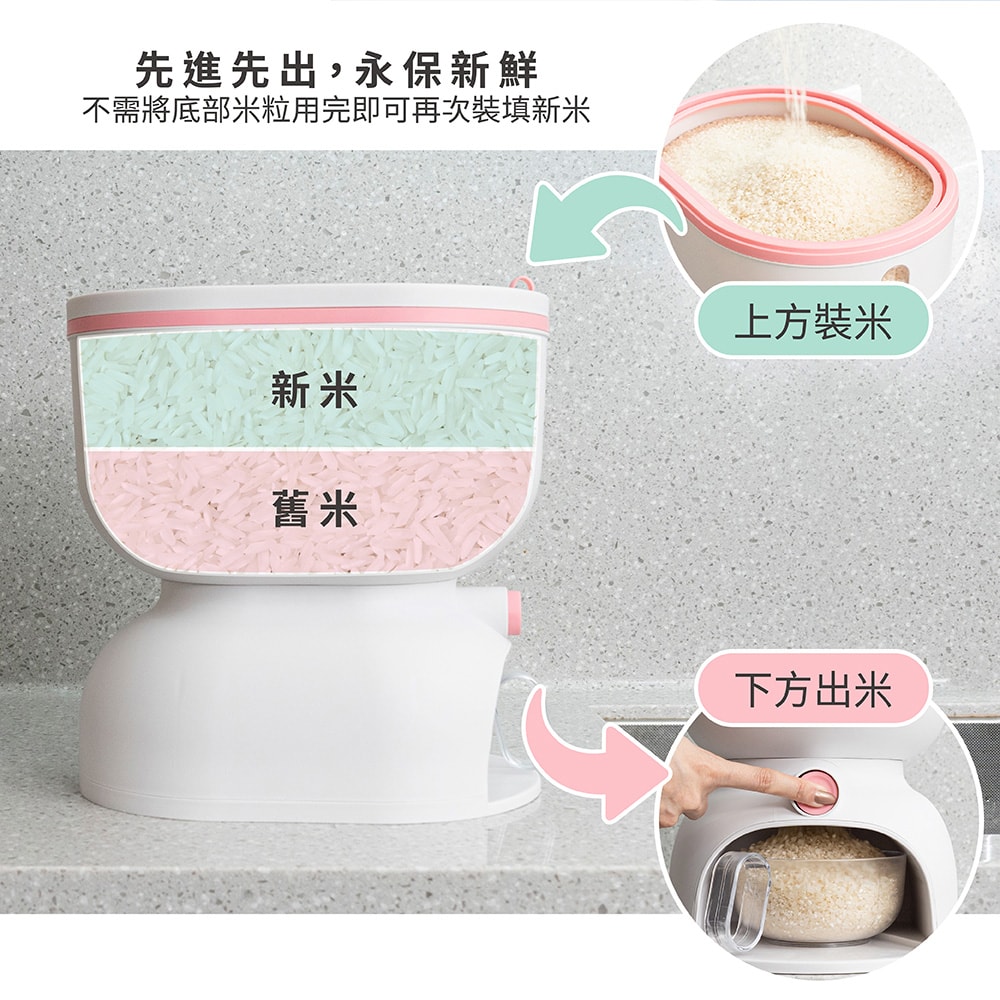 先進先出，永保新鮮
不需將底部米粒用完即可再次裝填新米

上方裝米

新米

舊米

下方出米