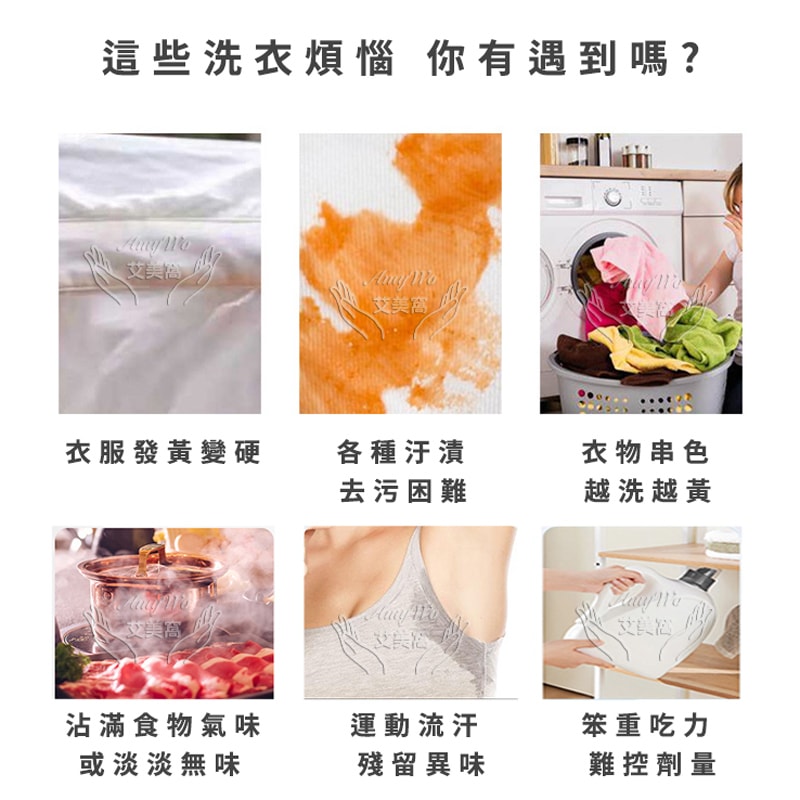 這些洗衣煩惱 你有遇到嗎？

AmyWo
艾美窩

衣服發黃變硬

AmyWo
艾美窩

各種汙漬
去污困難

AmyWo
艾美窩

衣物串色
越洗越黃

AmyWo
艾美窩

沾滿食物氣味
或淡淡無味

AmyWo
艾美窩

運動流汗
殘留異味

AmyWo
艾美窩

笨重吃力
難控劑量