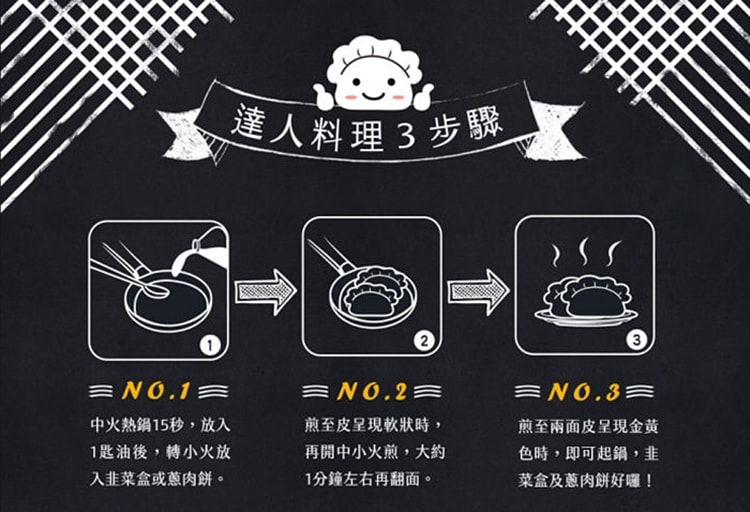 達人料理3步驟

1

2

3

NO.1

中火熱鍋15秒，放入1匙油後，轉小火放入韭菜盒或蔥肉餅。

NO.2

煎至皮呈現軟狀時，再開中小火煎，大約1分鐘左右再翻面。

NO.3

煎至兩面皮呈現金黃色時，即可起鍋，韭菜盒及蔥肉餅好囉！