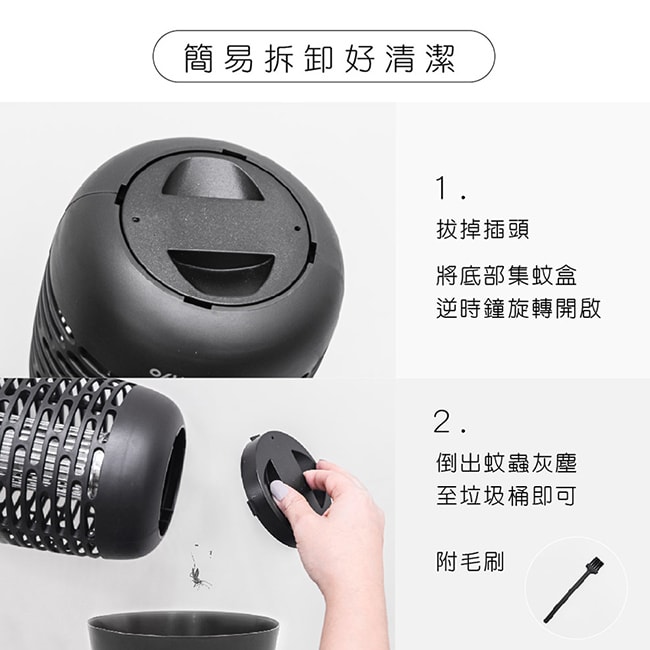 簡易拆卸好清潔

1.
拔掉插頭

將底部集蚊盒
逆時鐘旋轉開啟

2.
倒出蚊蟲灰塵
至垃圾桶即可

附毛刷